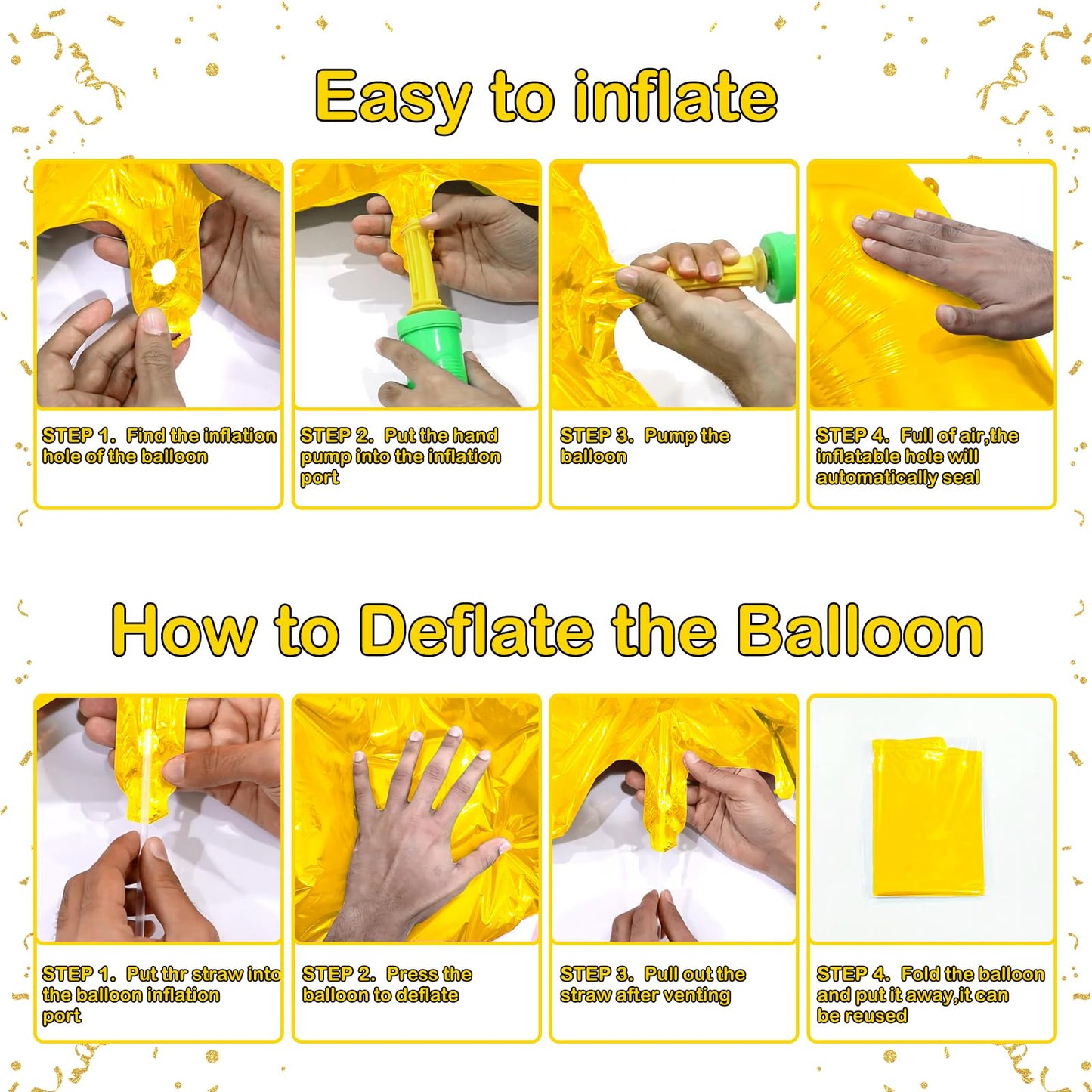 Easy to inflate

STEP 1. Find the inflation hole of the balloon

STEP 2. Put the hand pump into the inflation port

STEP 3. Pump the balloon

STEP 4. Full of air,the inflatable hole will automatically seal

How to Deflate the Balloon

STEP 1. Put thr straw into the balloon inflation port

STEP 2. Press the balloon to deflate

STEP 3. Pull out the straw after venting

STEP 4. Fold the balloon and put it away,it can be reused