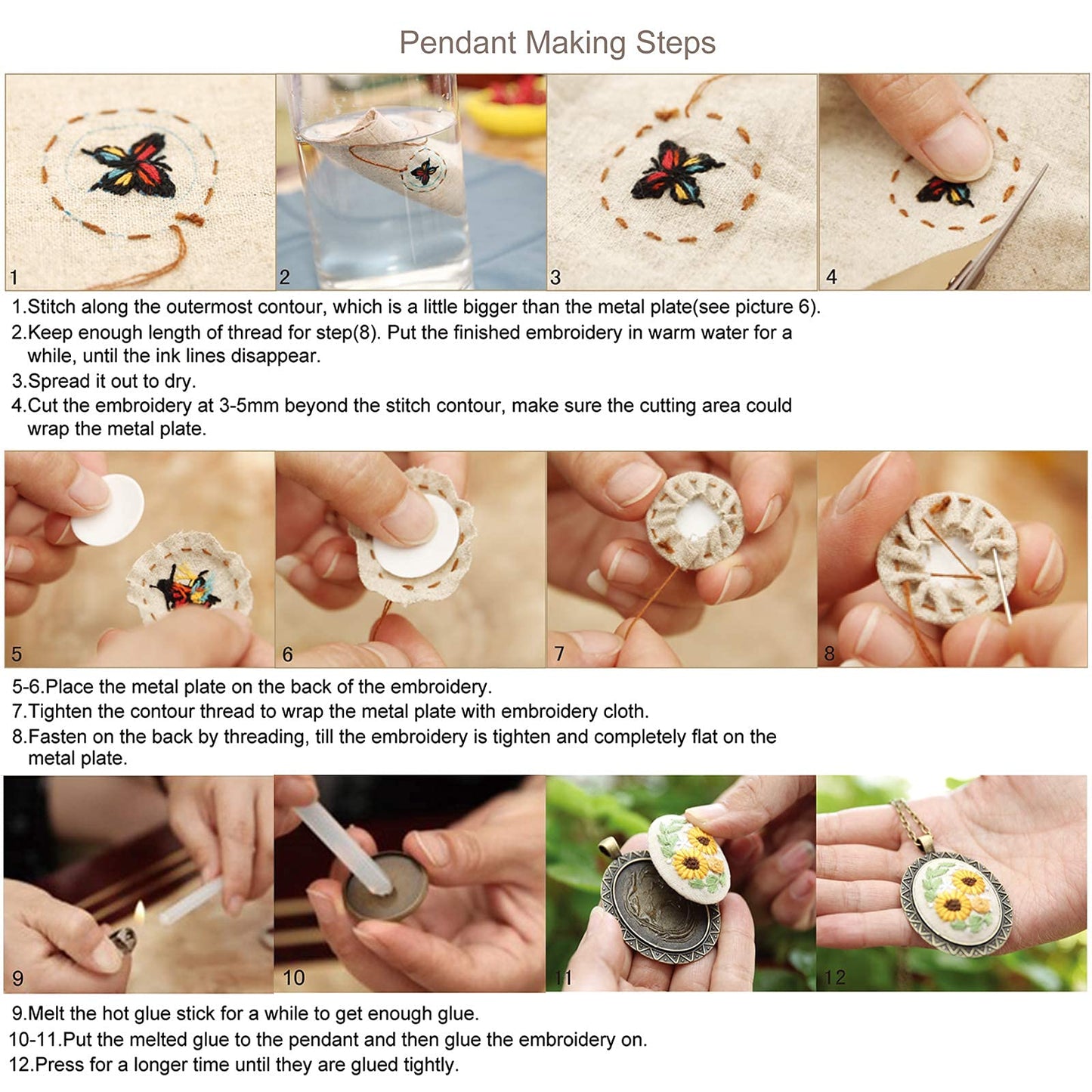 Pendant Making Steps

1

2

3

4

1.Stitch along the outermost contour, which is a little bigger than the metal plate(see picture 6).
2.Keep enough length of thread for step(8). Put the finished embroidery in warm water for a while, until the ink lines disappear.
3.Spread it out to dry.
4.Cut the embroidery at 3-5mm beyond the stitch contour, make sure the cutting area could wrap the metal plate.

5

6

7

8

5-6.Place the metal plate on the back of the embroidery.
7.Tighten the contour thread to wrap the metal plate with embroidery cloth.
8.Fasten on the back by threading, till the embroidery is tighten and completely flat on the metal plate.

9

10

11

12

9.Melt the hot glue stick for a while to get enough glue.
10-11.Put the melted glue to the pendant and then glue the embroidery on.
12.Press for a longer time until they are glued tightly.