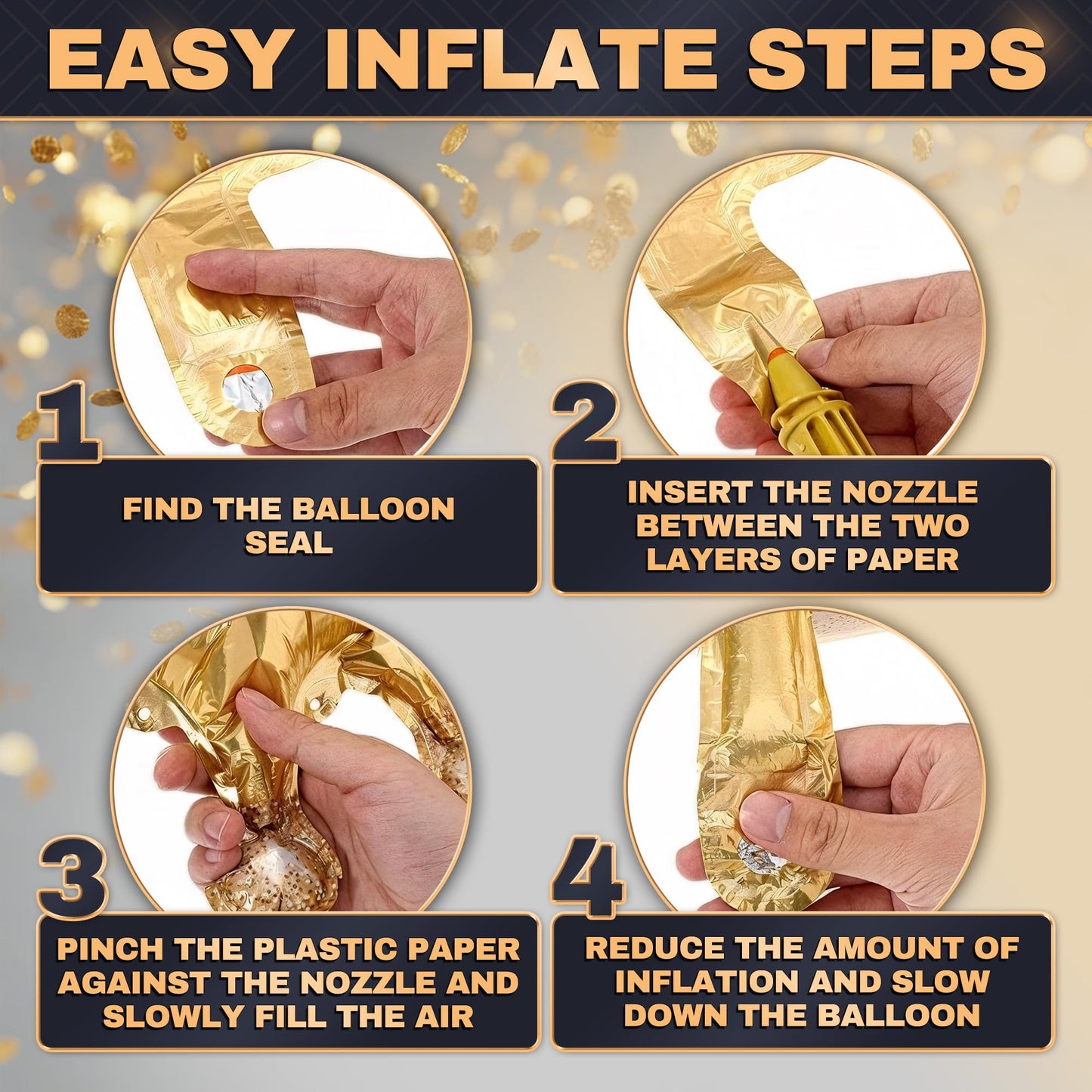 EASY INFLATE STEPS

1

FIND THE BALLOON SEAL

2

INSERT THE NOZZLE BETWEEN THE TWO LAYERS OF PAPER

3

PINCH THE PLASTIC PAPER AGAINST THE NOZZLE AND SLOWLY FILL THE AIR

4

REDUCE THE AMOUNT OF INFLATION AND SLOW DOWN THE BALLOON