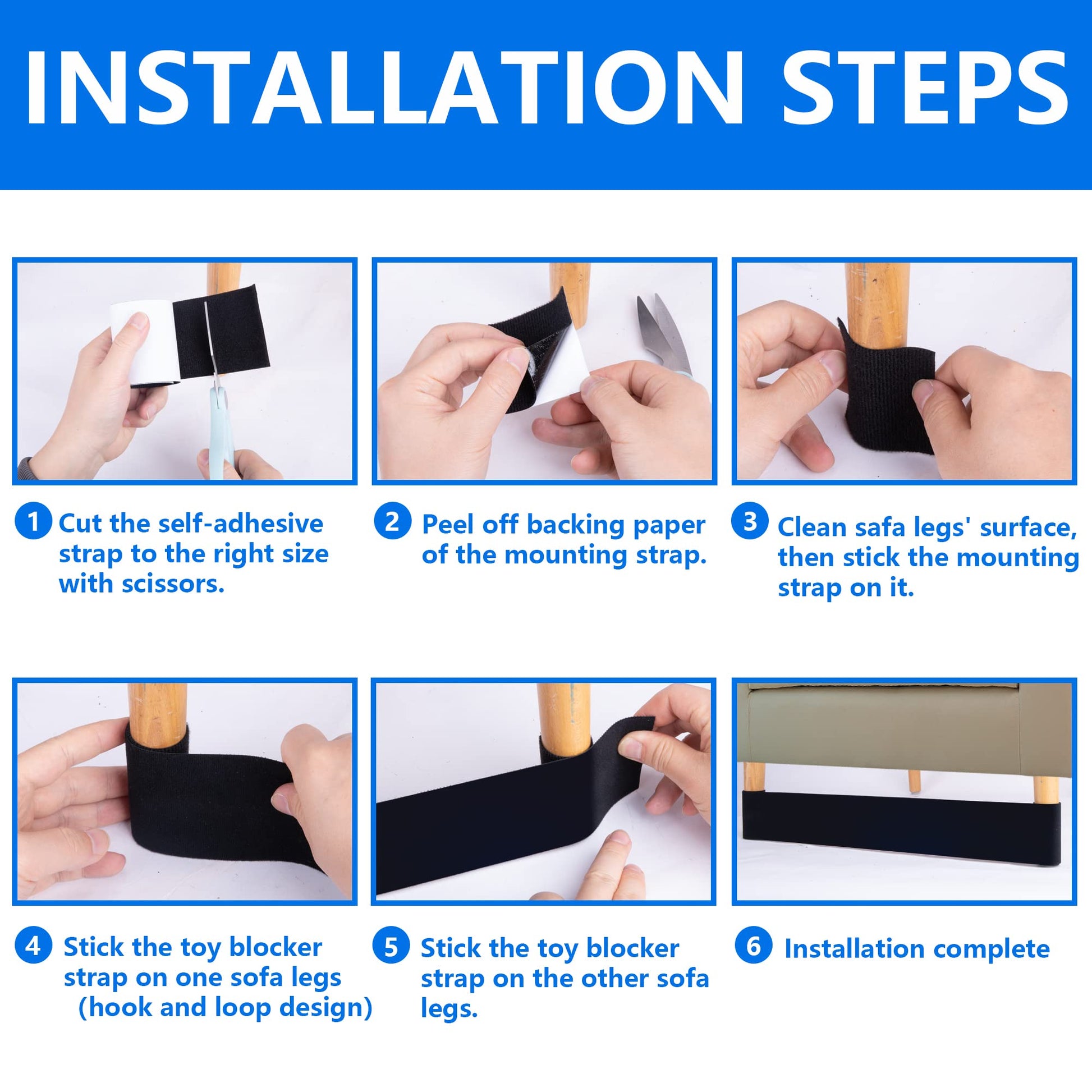 INSTALLATION STEPS

1 Cut the self-adhesive strap to the right size with scissors.

2 Peel off backing paper of the mounting strap.

3 Clean safa legs' surface, then stick the mounting strap on it.

4 Stick the toy blocker strap on one sofa legs (hook and loop design)

5 Stick the toy blocker strap on the other sofa legs.

6 Installation complete