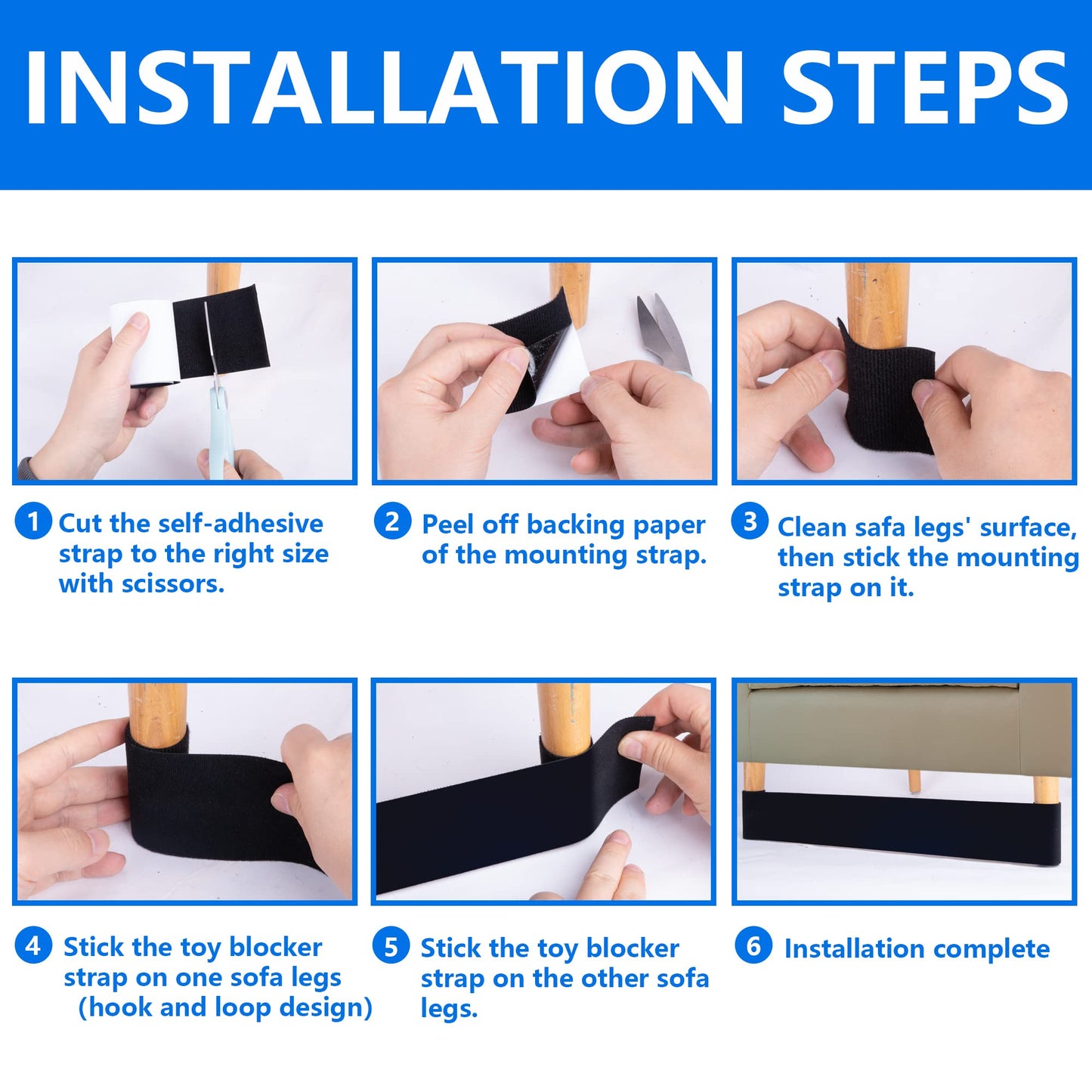 INSTALLATION STEPS

1 Cut the self-adhesive strap to the right size with scissors.

2 Peel off backing paper of the mounting strap.

3 Clean safa legs' surface, then stick the mounting strap on it.

4 Stick the toy blocker strap on one sofa legs (hook and loop design)

5 Stick the toy blocker strap on the other sofa legs.

6 Installation complete