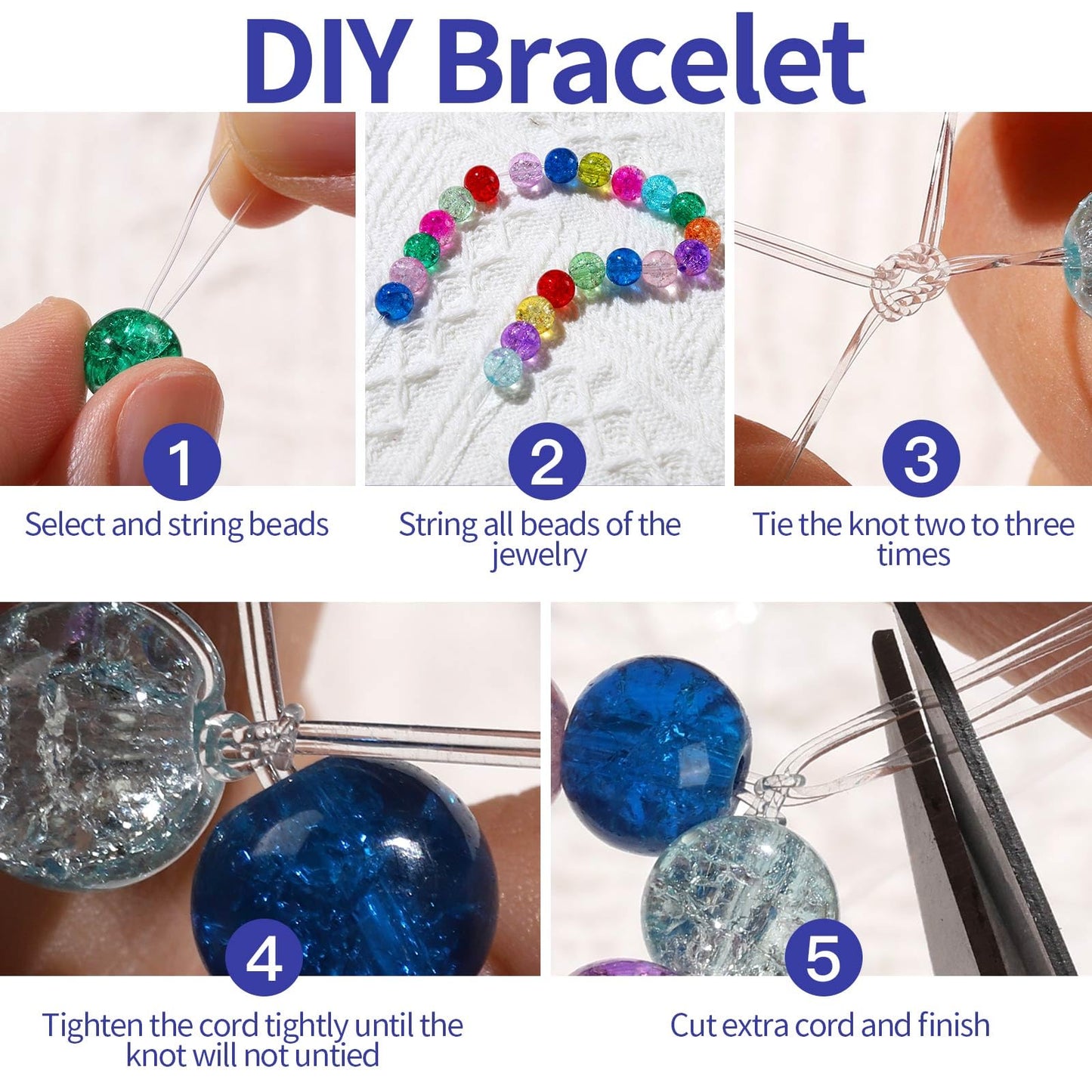 DIY Bracelet

1
Select and string beads

2
String all beads of the jewelry

3
Tie the knot two to three times

4
Tighten the cord tightly until the knot will not untied

5
Cut extra cord and finish