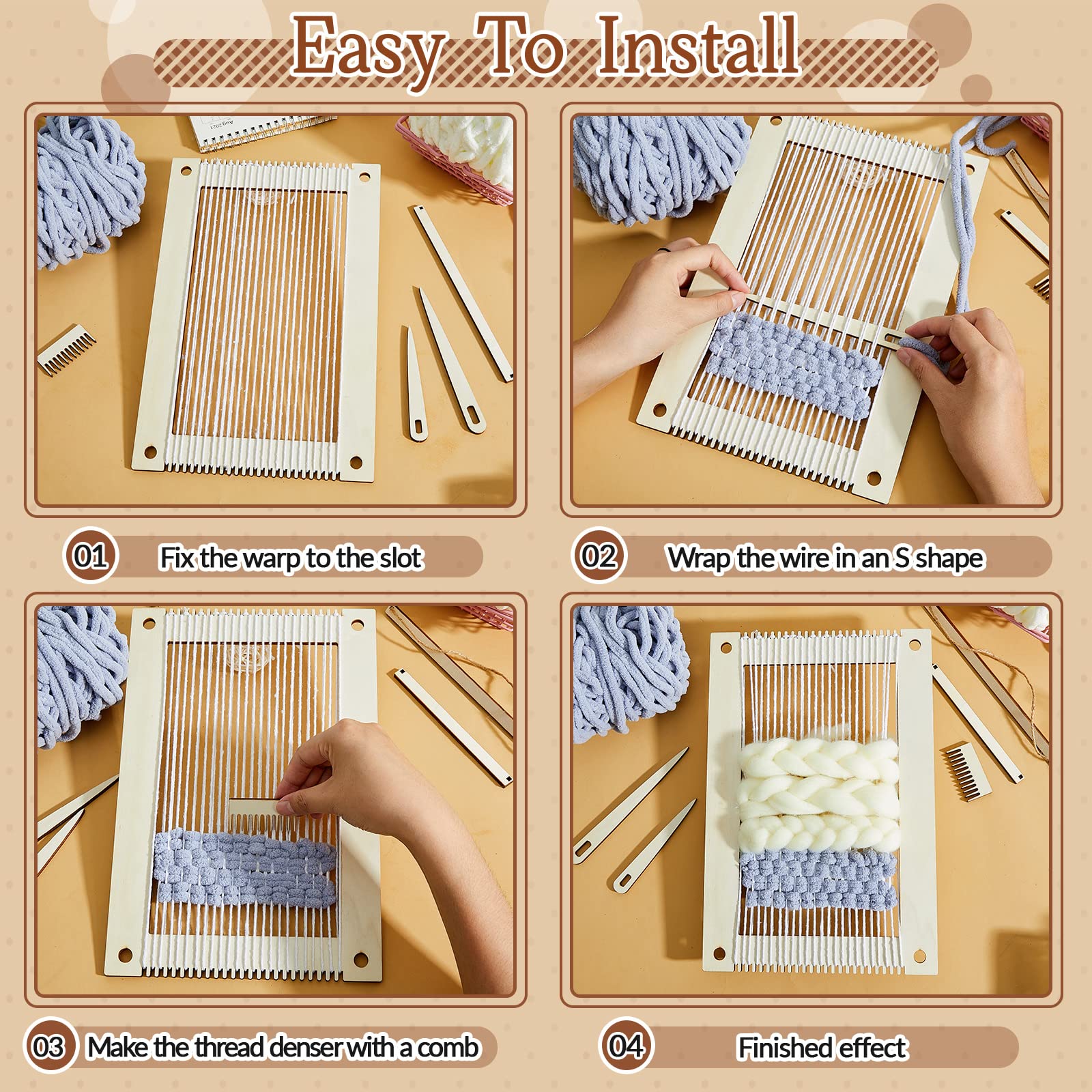 Easy To Install

01 Fix the warp to the slot

02 Wrap the wire in an S shape

03 Make the thread denser with a comb

04 Finished effect