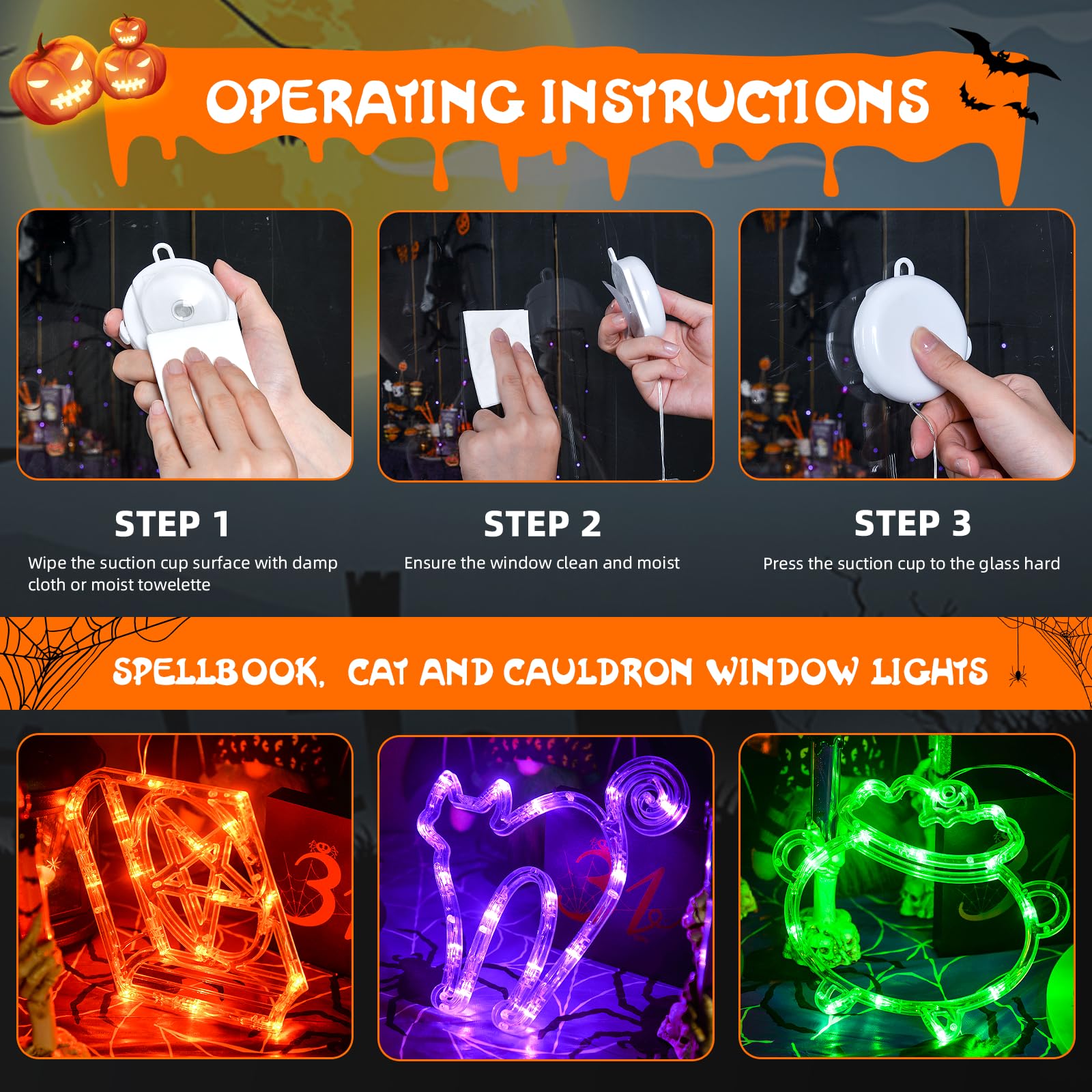 OPERATING INSTRUCTIONS

STEP 1
Wipe the suction cup surface with damp cloth or moist towelette

STEP 2
Ensure the window clean and moist

STEP 3
Press the suction cup to the glass hard

SPELLBOOK, CAT AND CAULDRON WINDOW LIGHTS