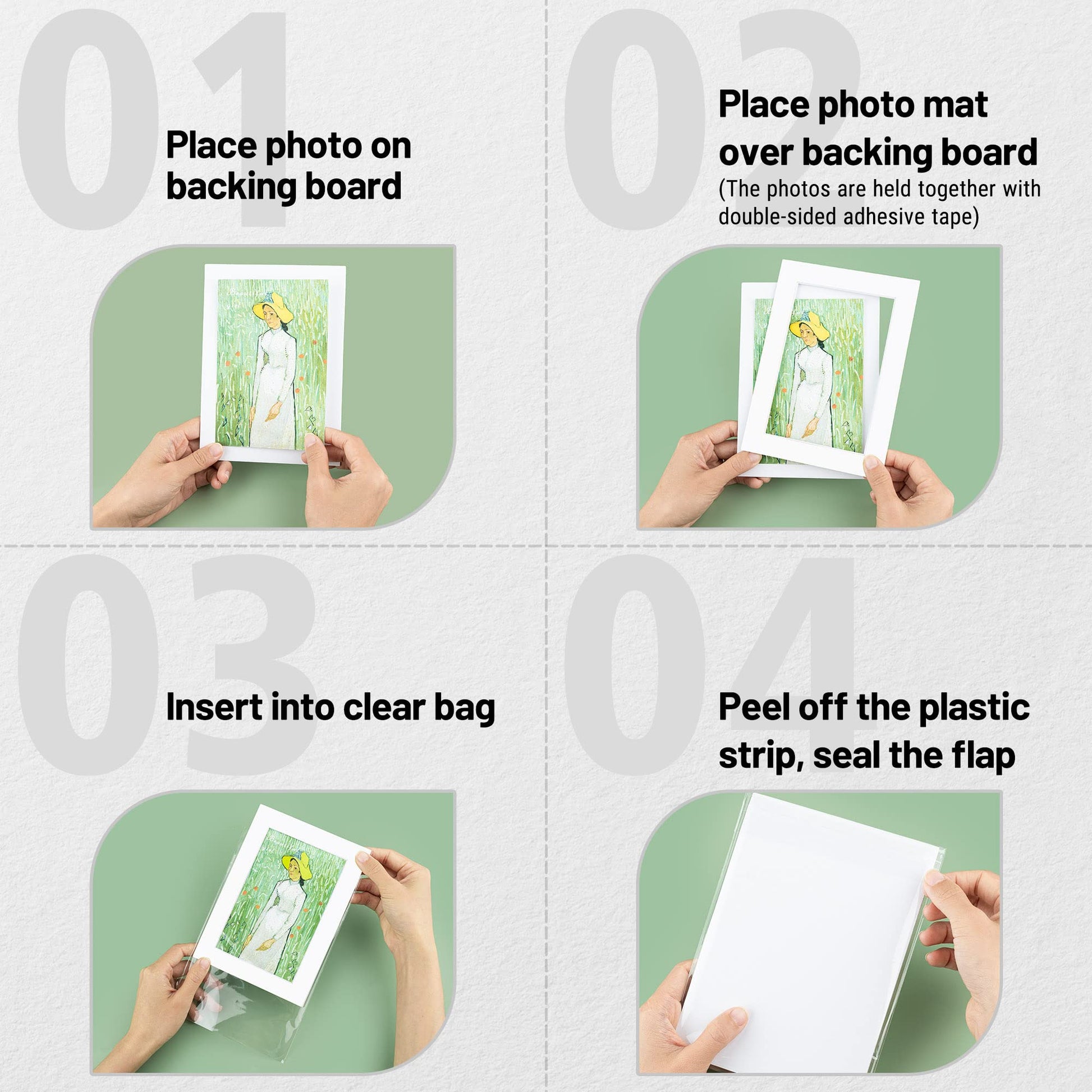 01

Place photo on backing board

02

Place photo mat over backing board

(The photos are held together with double-sided adhesive tape)

03

Insert into clear bag

04

Peel off the plastic strip, seal the flap