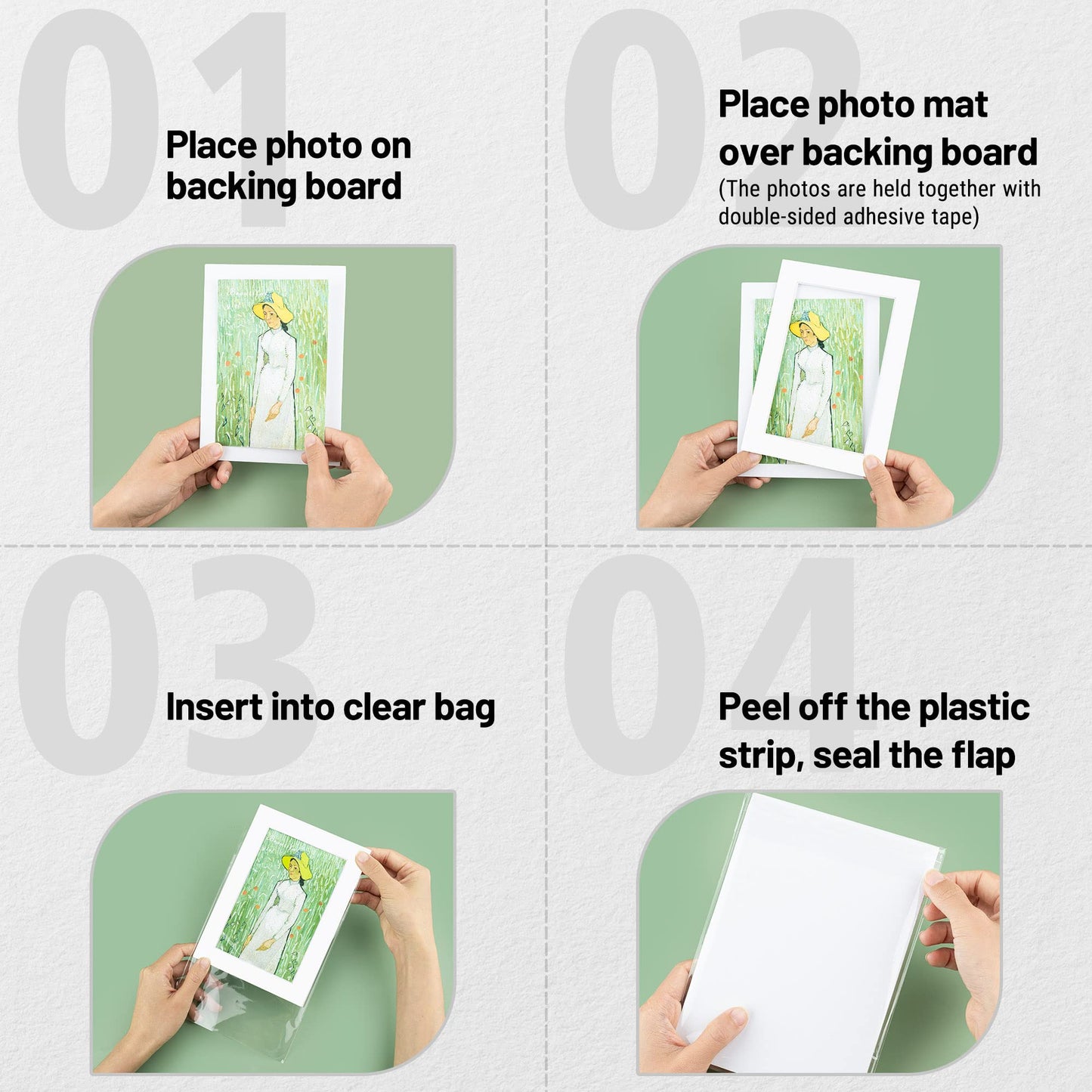 01
Place photo on backing board

02
Place photo mat over backing board
(The photos are held together with double-sided adhesive tape)

03
Insert into clear bag

04
Peel off the plastic strip, seal the flap