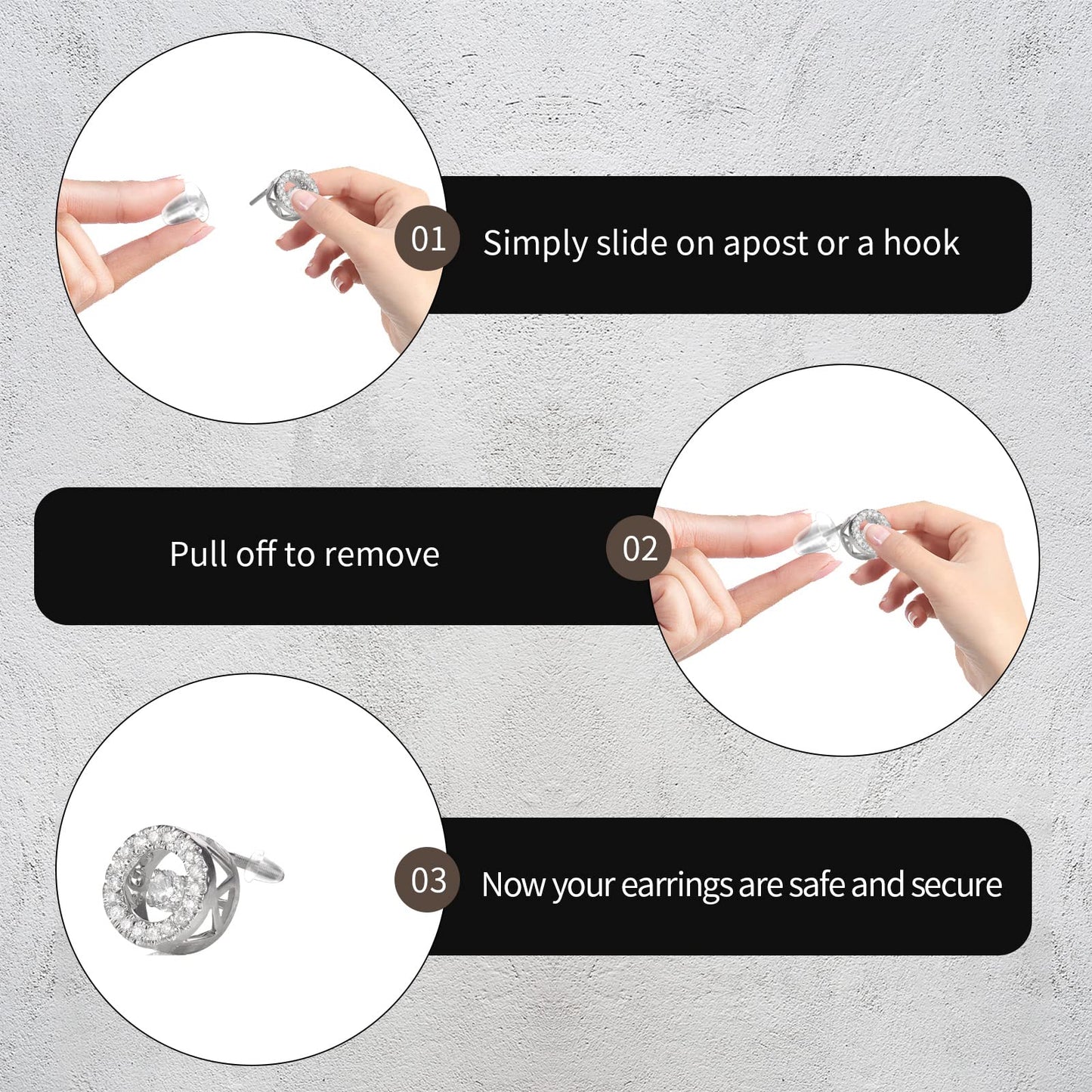 01 Simply slide on apost or a hook

Pull off to remove 02

03 Now your earrings are safe and secure