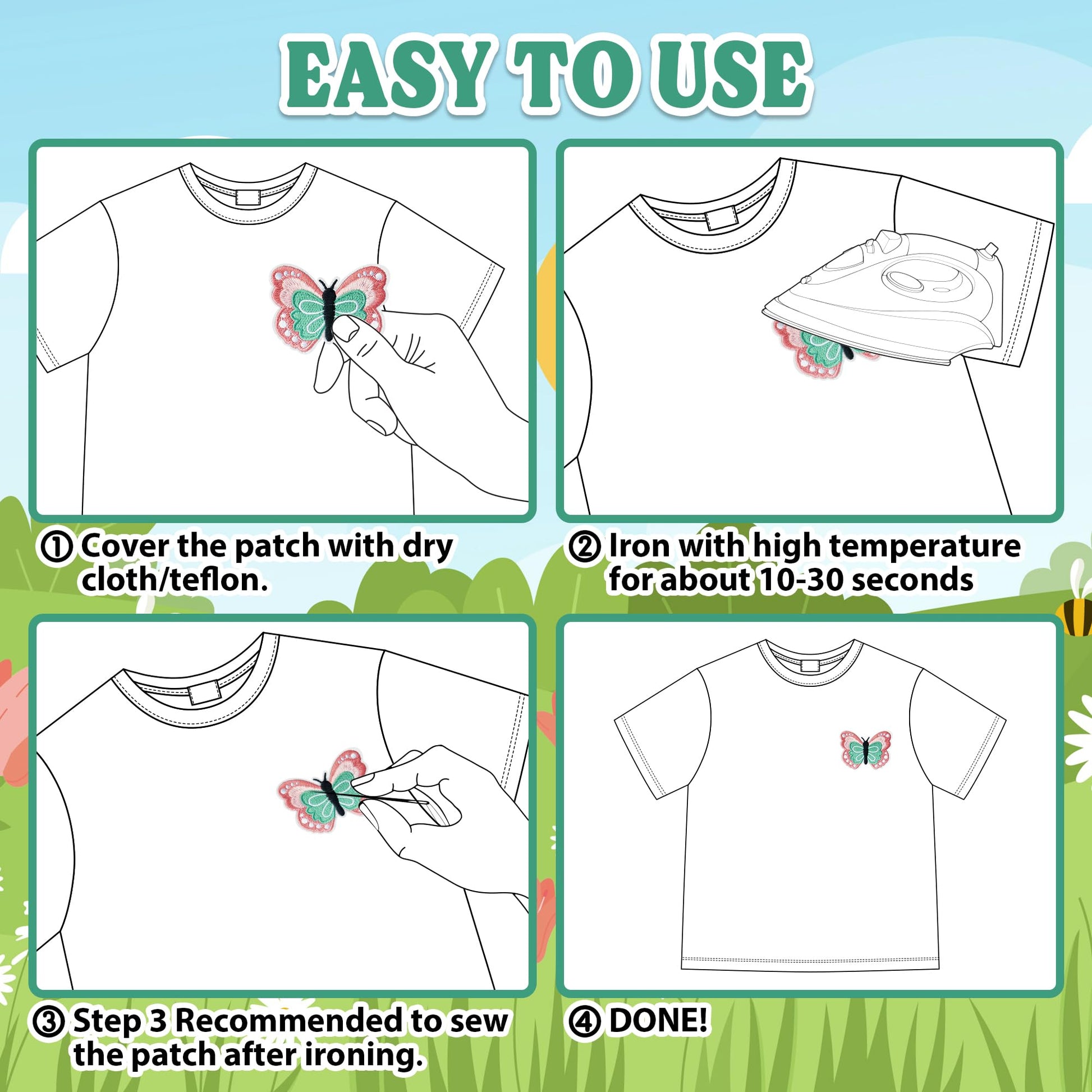 EASY TO USE

① Cover the patch with dry cloth/teflon.

② Iron with high temperature for about 10-30 seconds

③ Step 3 Recommended to sew the patch after ironing.

④ DONE!