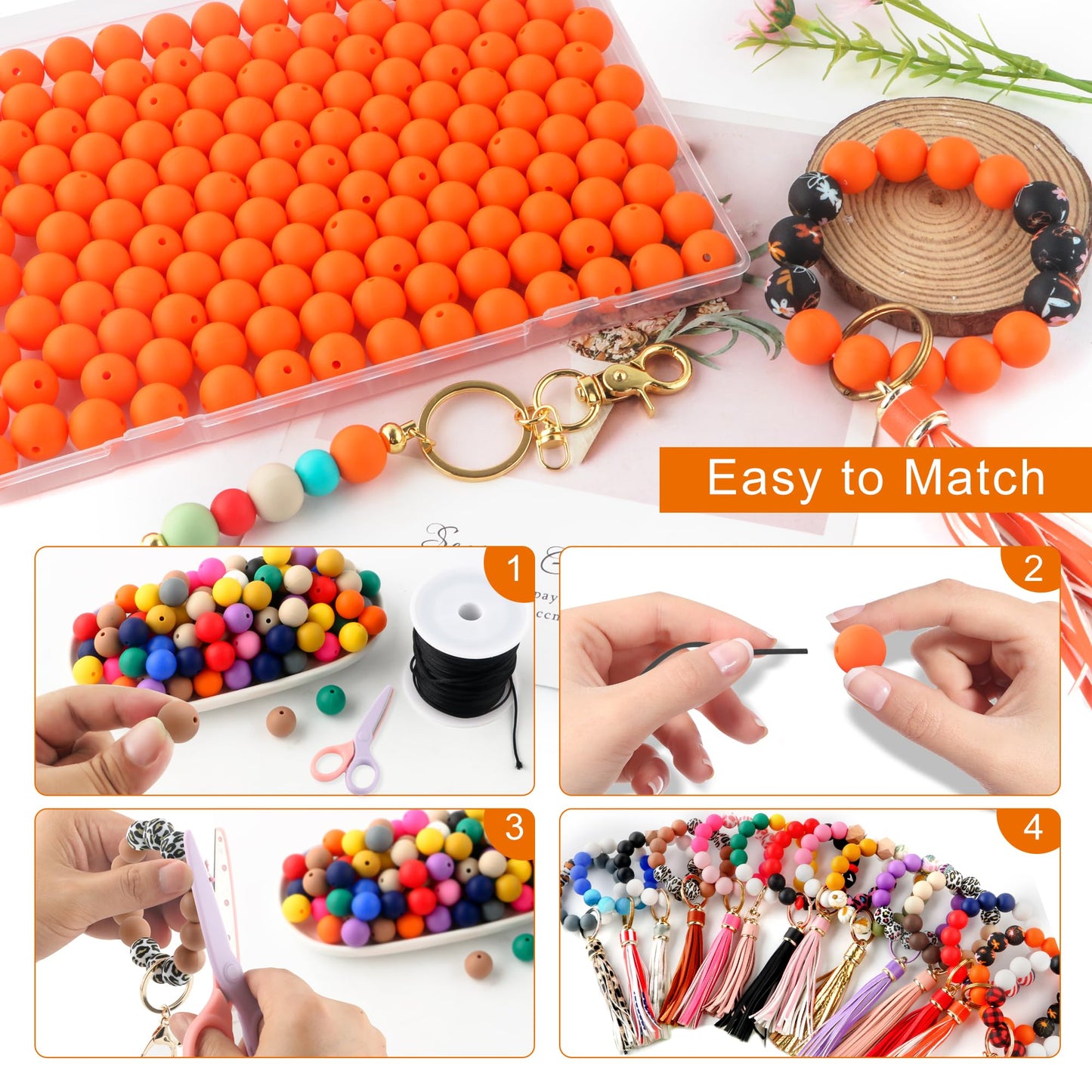 Easy to Match

1

2

3

4