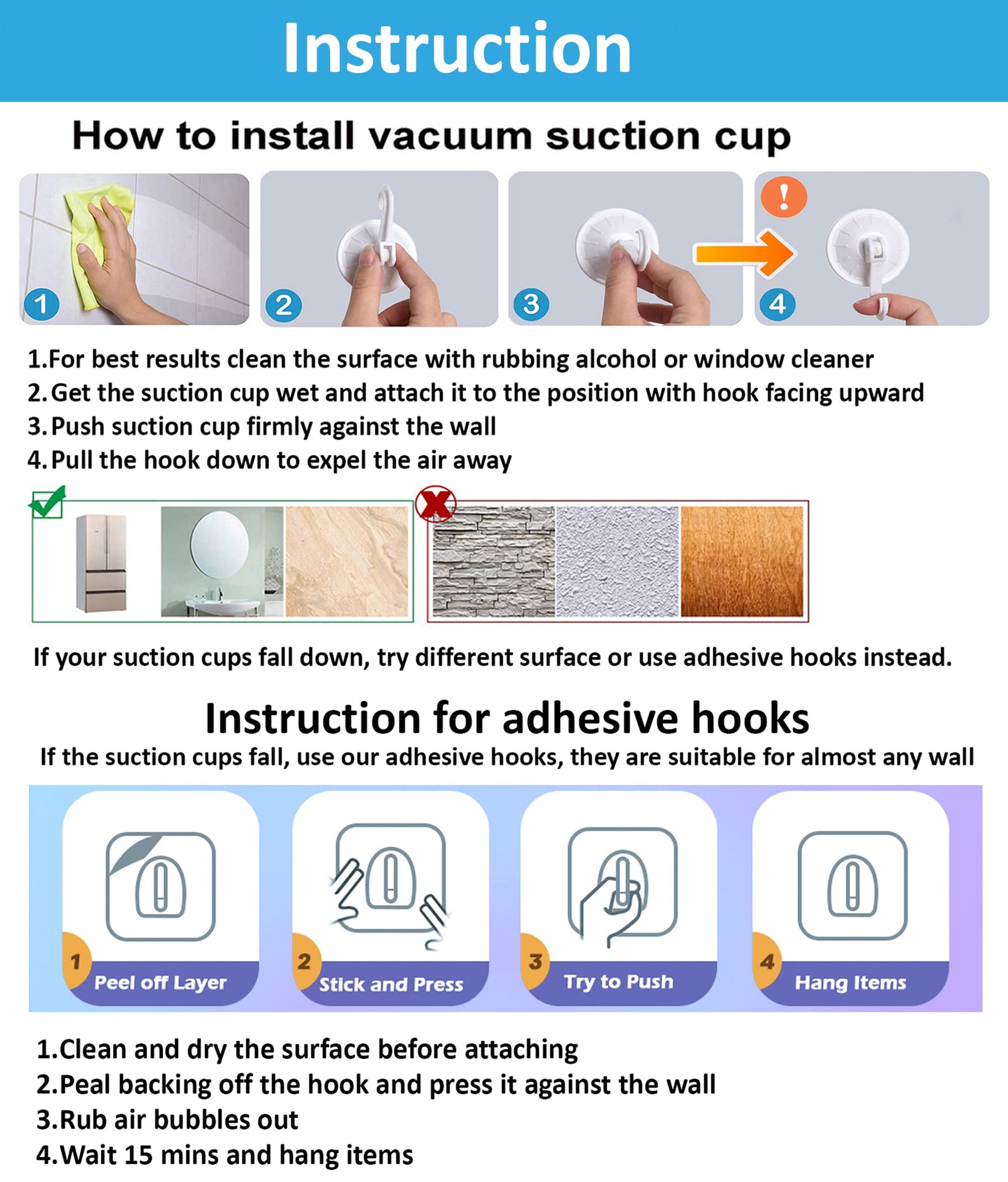 Instruction

How to install vacuum suction cup

1

2

3

!

4

1.For best results clean the surface with rubbing alcohol or window cleaner
2.Get the suction cup wet and attach it to the position with hook facing upward
3.Push suction cup firmly against the wall
4.Pull the hook down to expel the air away

If your suction cups fall down, try different surface or use adhesive hooks instead.

Instruction for adhesive hooks
If the suction cups fall, use our adhesive hooks, they are suitable for almost any wall

1 Peel off Layer

2 Stick and Press

3 Try to Push

4 Hang Items

1.Clean and dry the surface before attaching
2.Peal backing off the hook and press it against the wall
3.Rub air bubbles out
4.Wait 15 mins and hang items