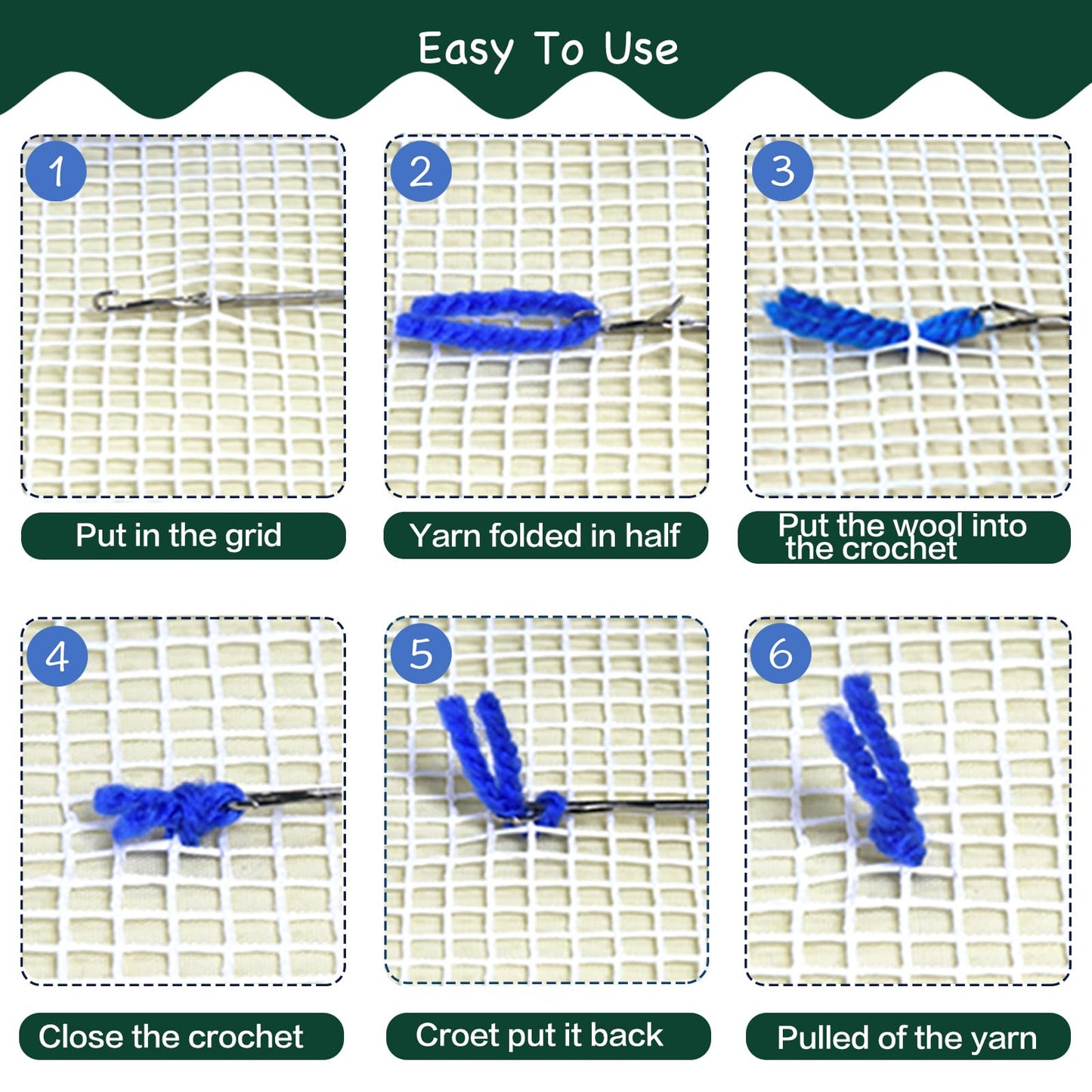 Easy To Use

1

Put in the grid

2

Yarn folded in half

3

Put the wool into the crochet

4

Close the crochet

5

Croet put it back

6

Pulled of the yarn