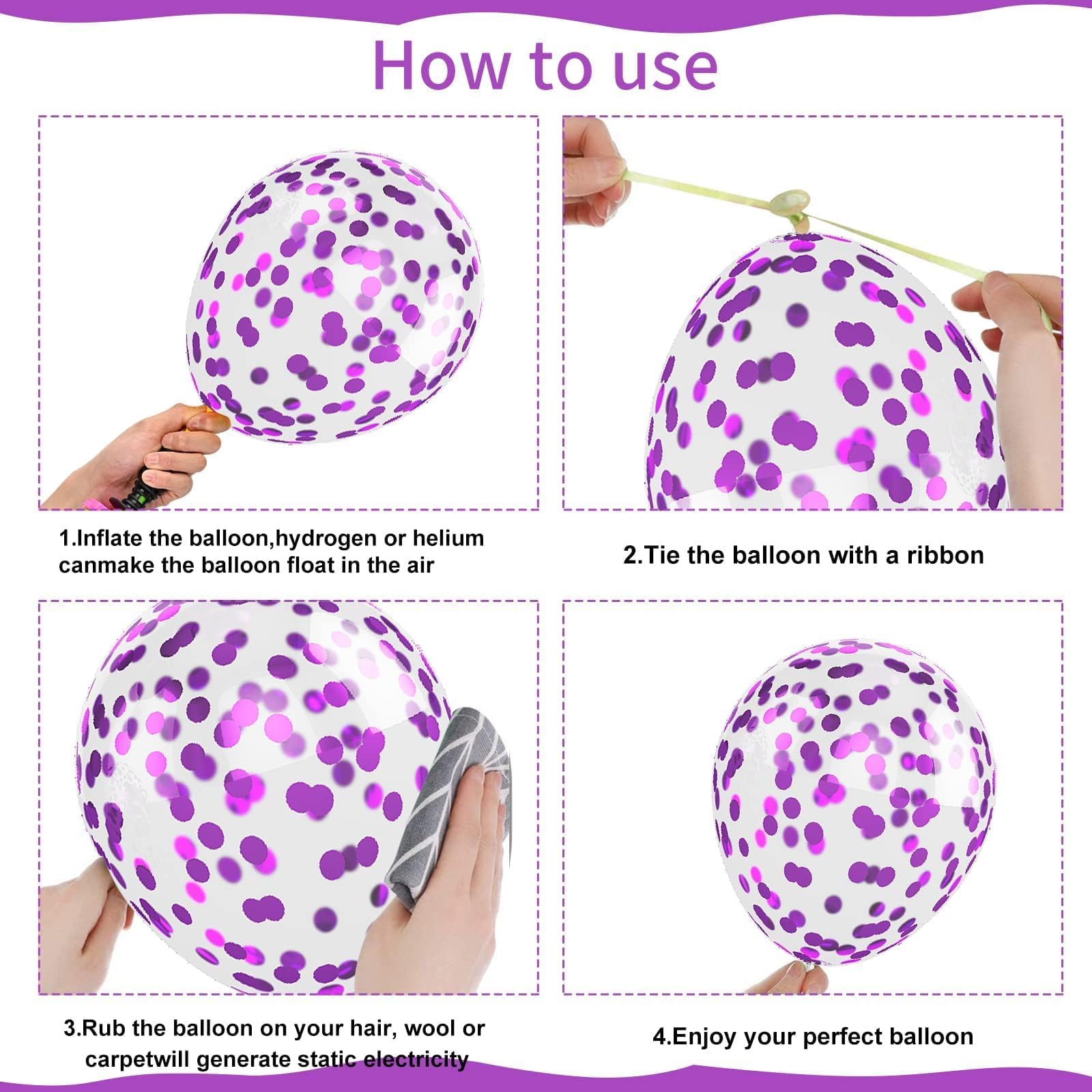 How to use

1.Inflate the balloon,hydrogen or helium canmake the balloon float in the air

2.Tie the balloon with a ribbon

3.Rub the balloon on your hair, wool or carpetwill generate static electricity

4.Enjoy your perfect balloon