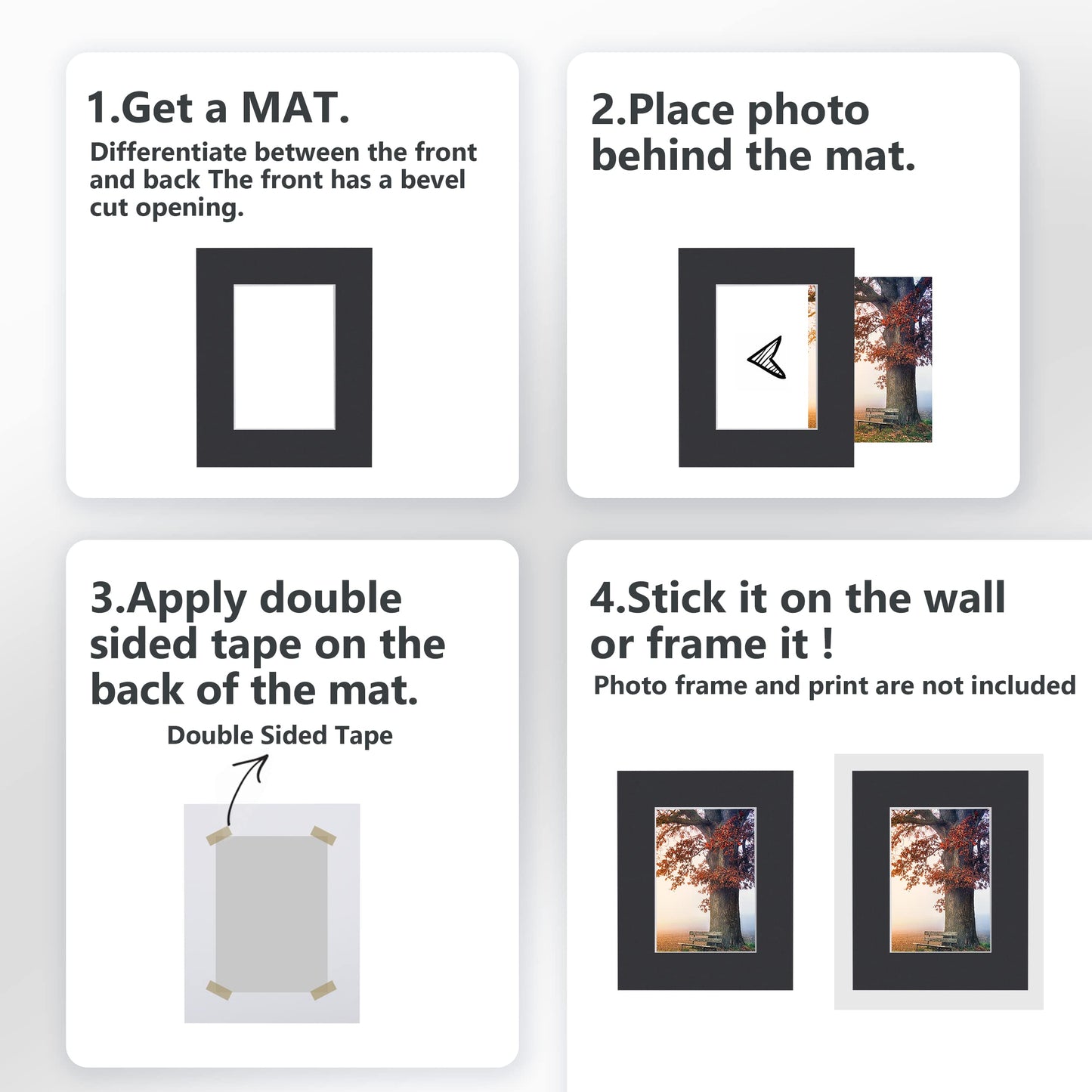 1.Get a MAT.

Differentiate between the front and back The front has a bevel cut opening.

2.Place photo behind the mat.

3.Apply double sided tape on the back of the mat.

Double Sided Tape

4.Stick it on the wall or frame it !

Photo frame and print are not included