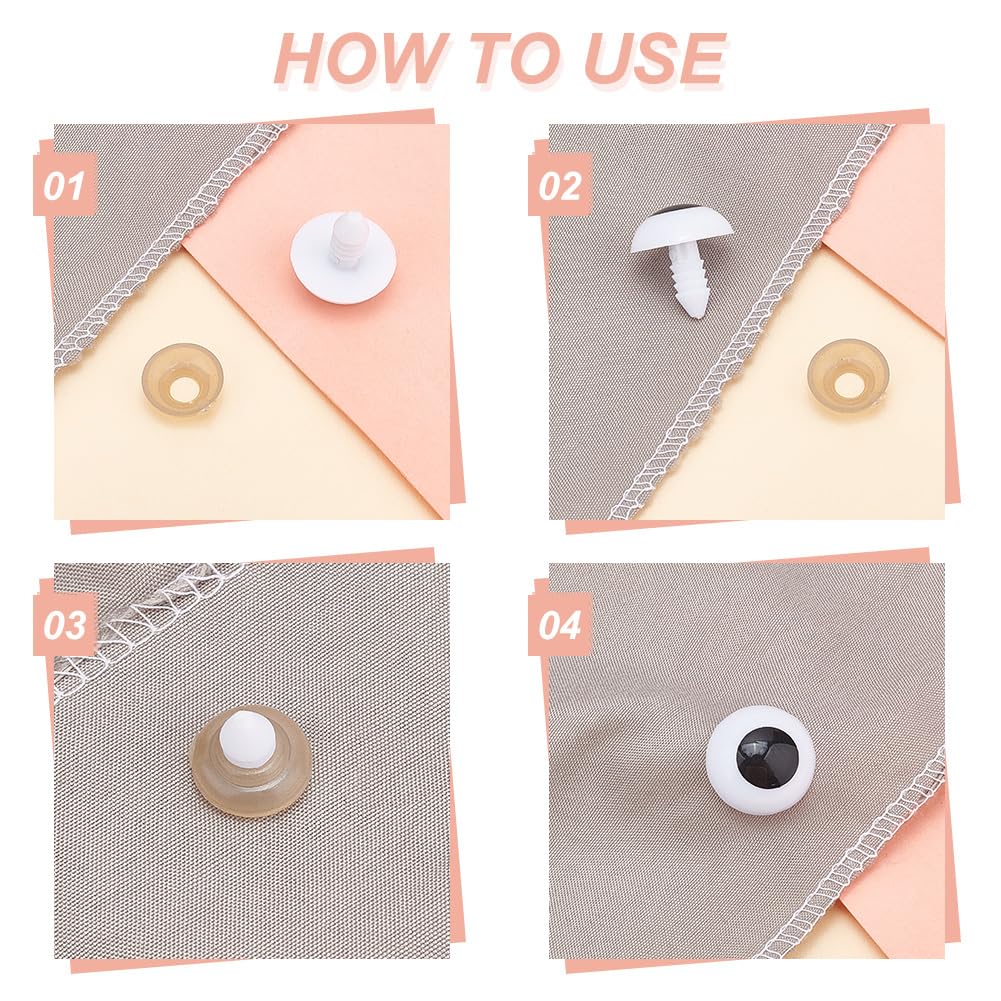 HOW TO USE

01

02

03

04