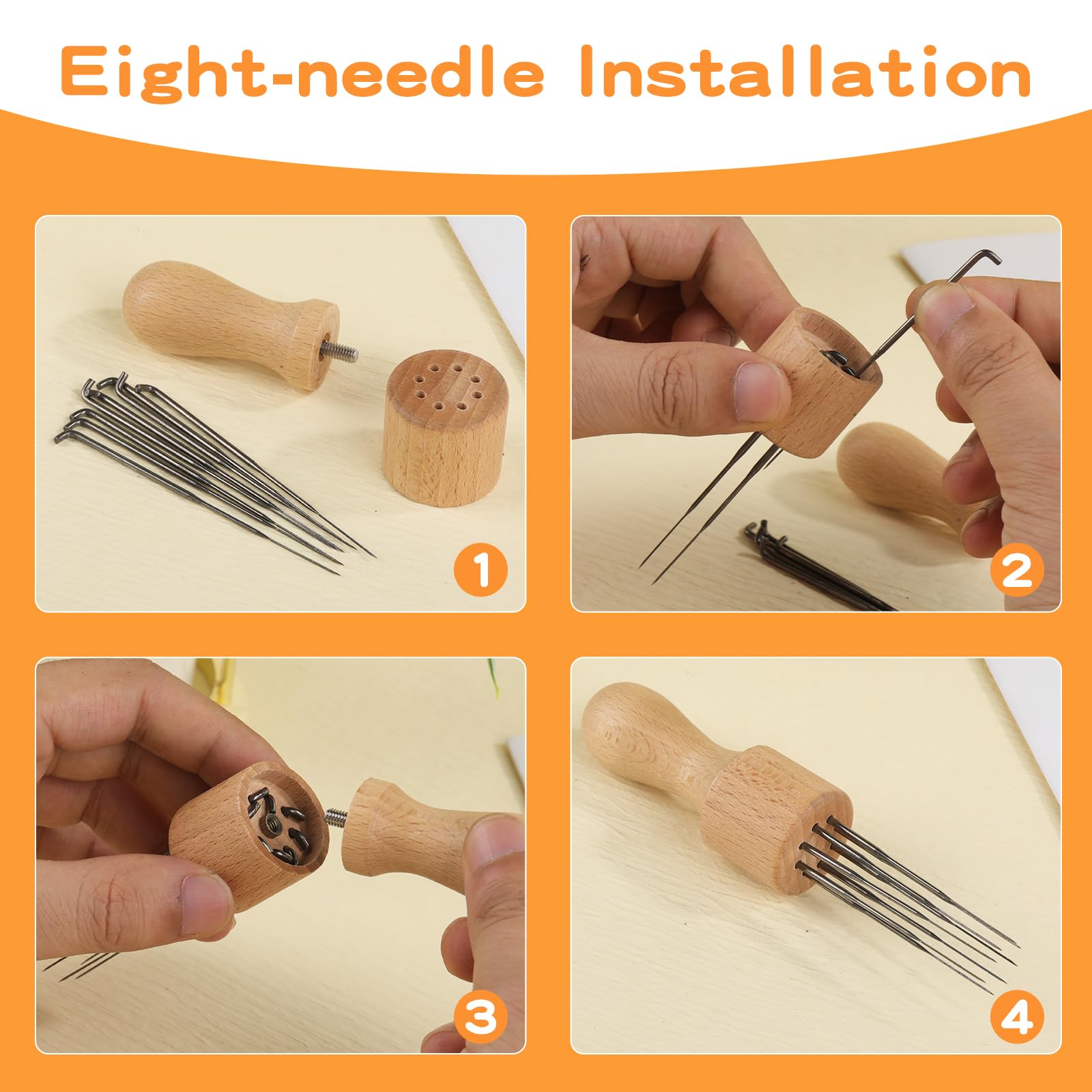 Eight-needle Installation

1

2

3

4