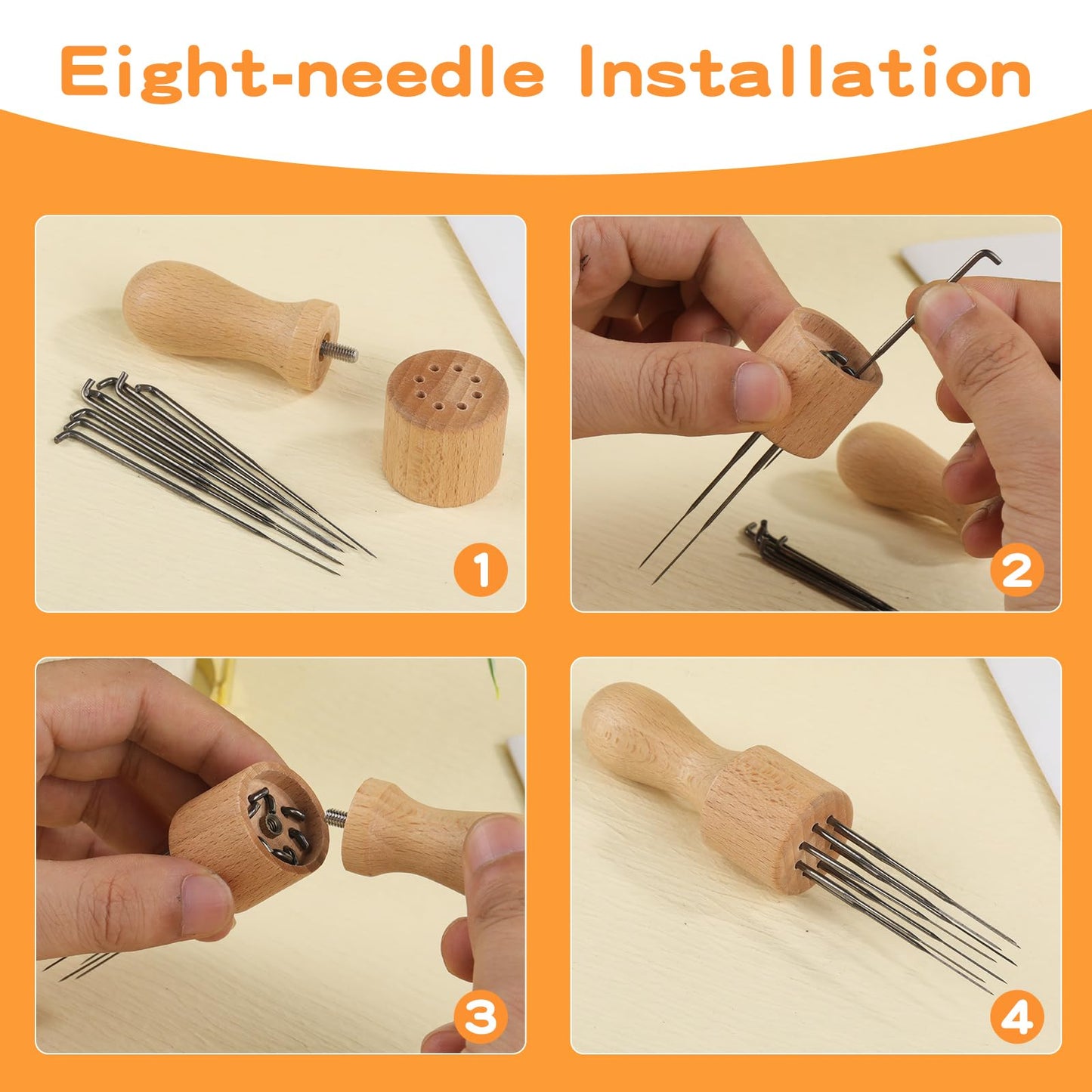 Eight-needle Installation

1

2

3

4