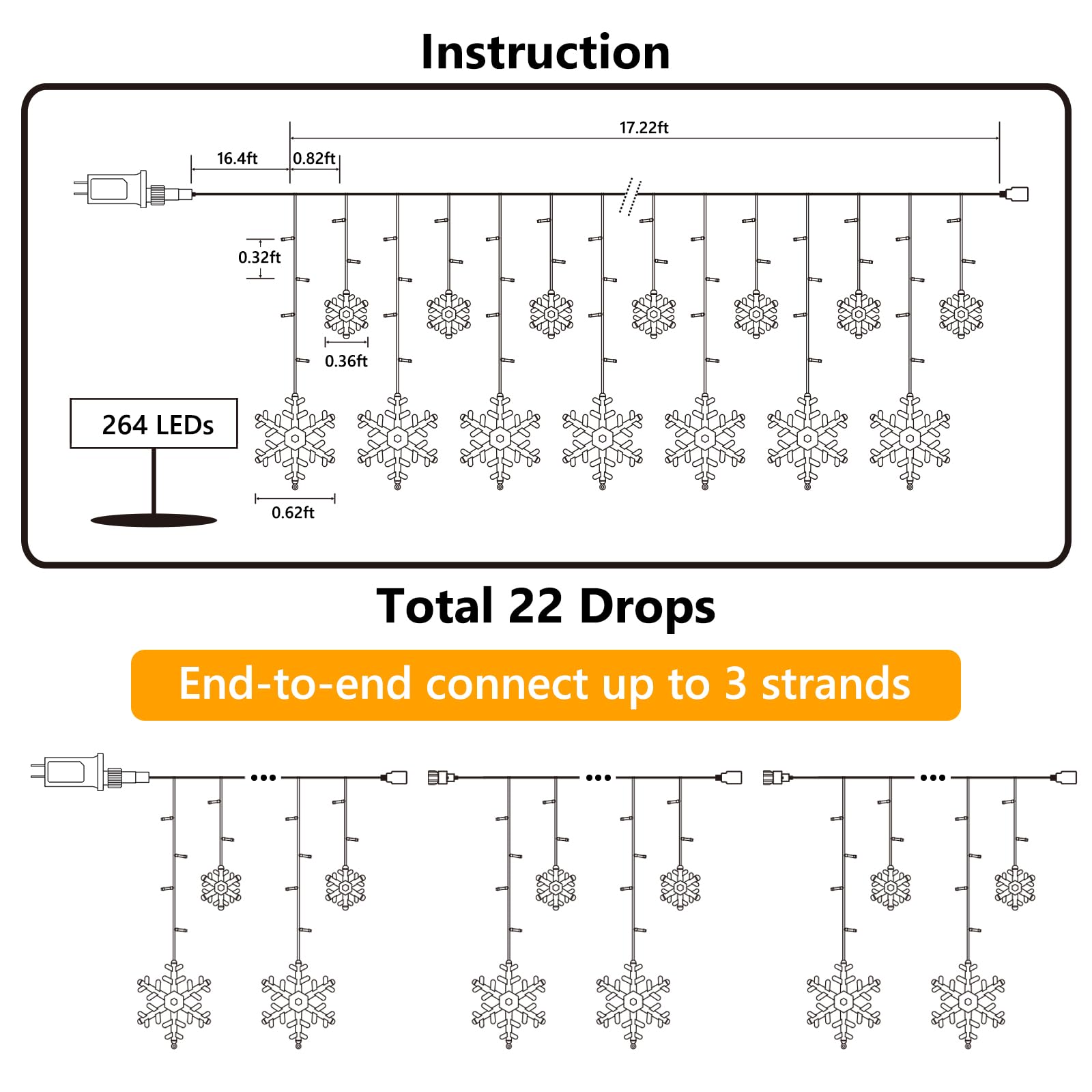 Instruction

17.22ft

16.4ft

0.82ft

0.32ft

0.36ft

264 LEDs

0.62ft

Total 22 Drops

End-to-end connect up to 3 strands