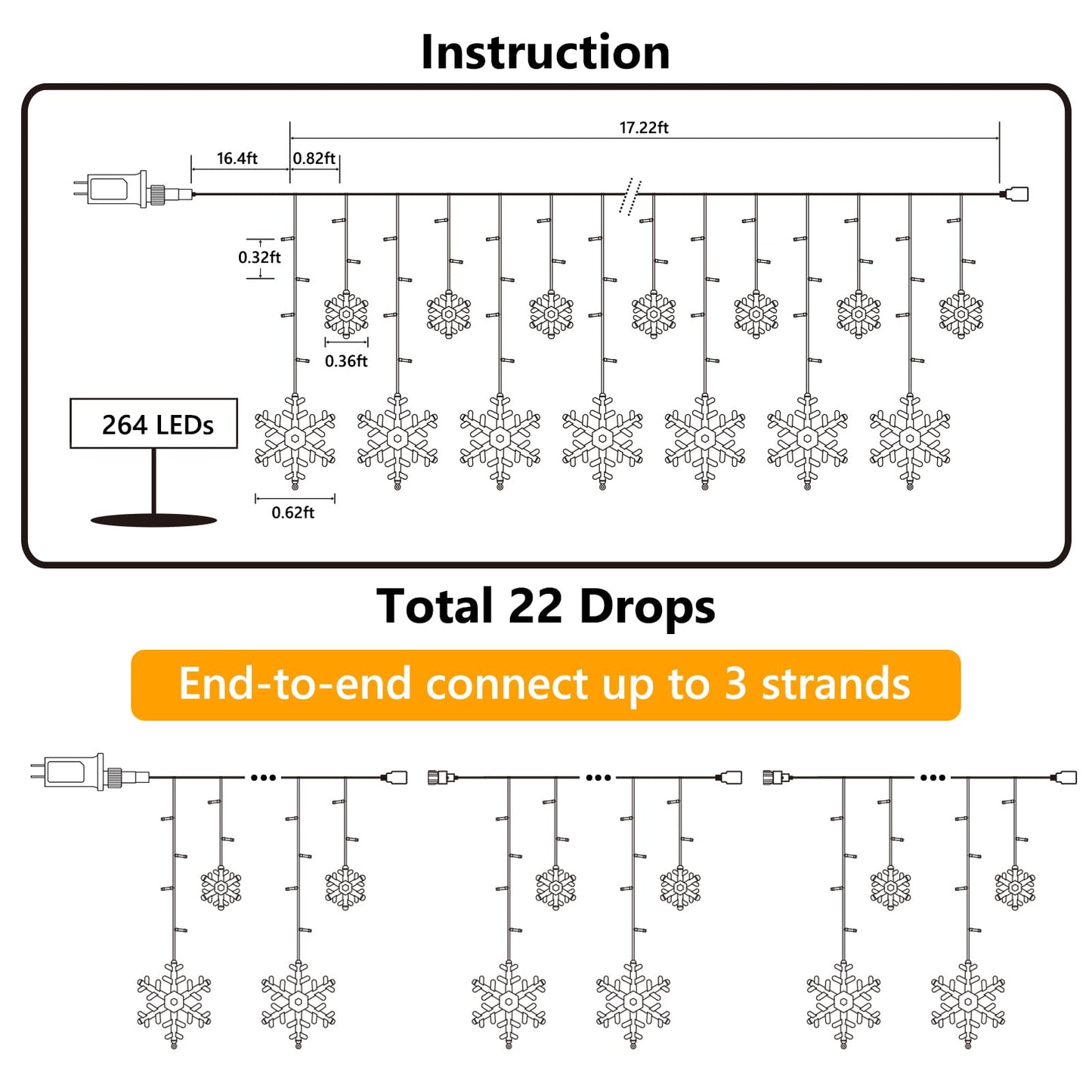 Instruction

17.22ft

16.4ft

0.82ft

0.32ft

0.36ft

264 LEDs

0.62ft

Total 22 Drops

End-to-end connect up to 3 strands