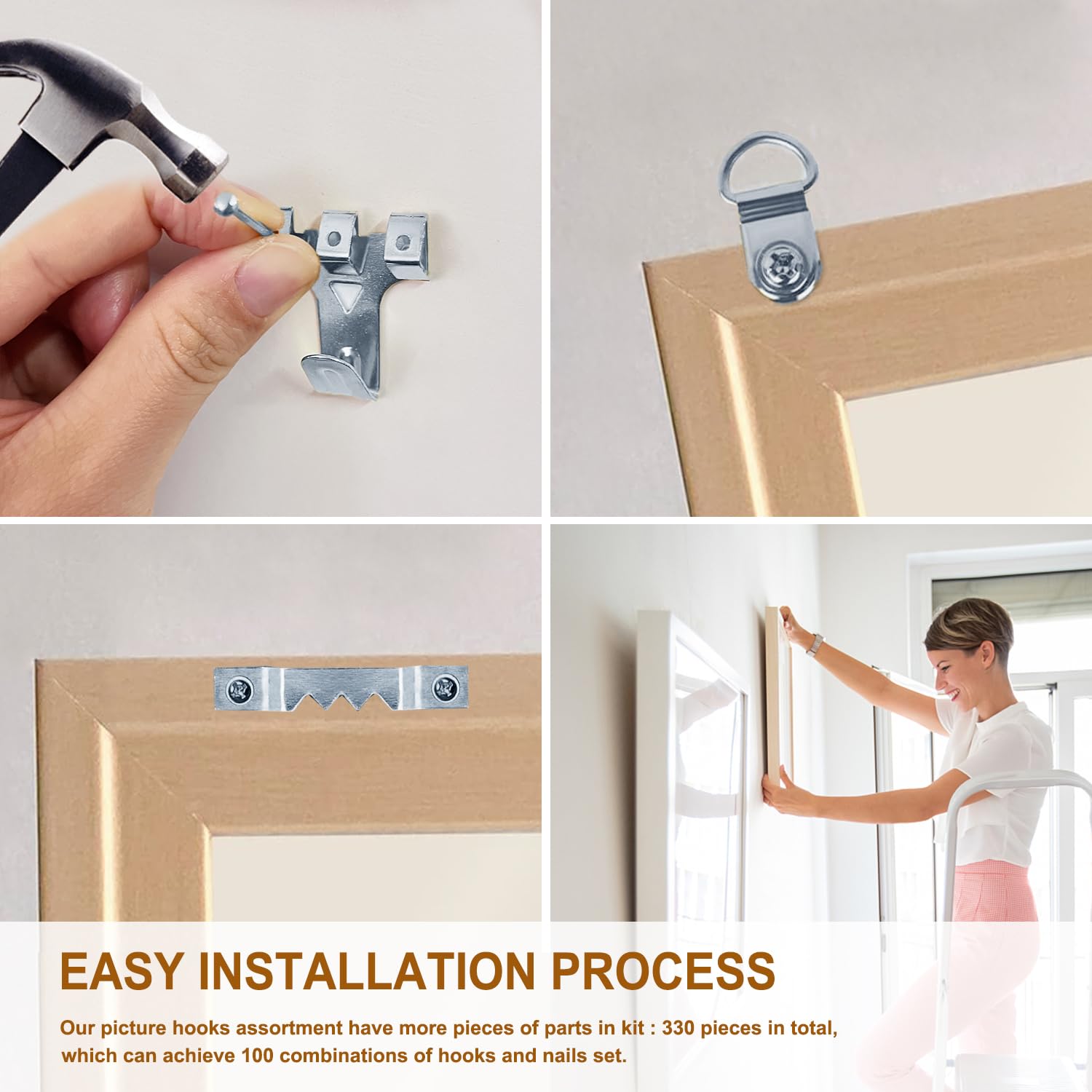 EASY INSTALLATION PROCESS

Our picture hooks assortment have more pieces of parts in kit : 330 pieces in total, which can achieve 100 combinations of hooks and nails set.