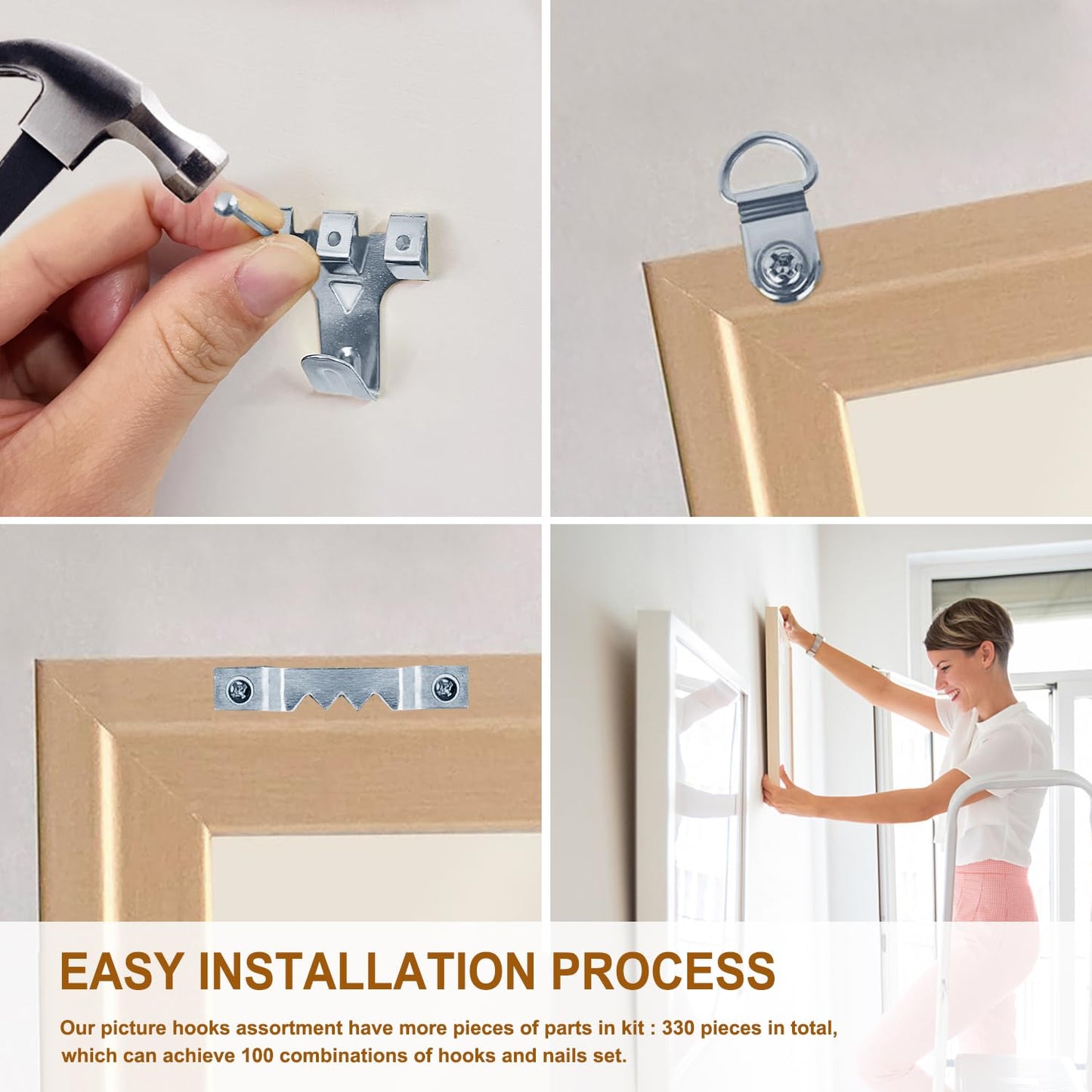 EASY INSTALLATION PROCESS

Our picture hooks assortment have more pieces of parts in kit : 330 pieces in total, which can achieve 100 combinations of hooks and nails set.