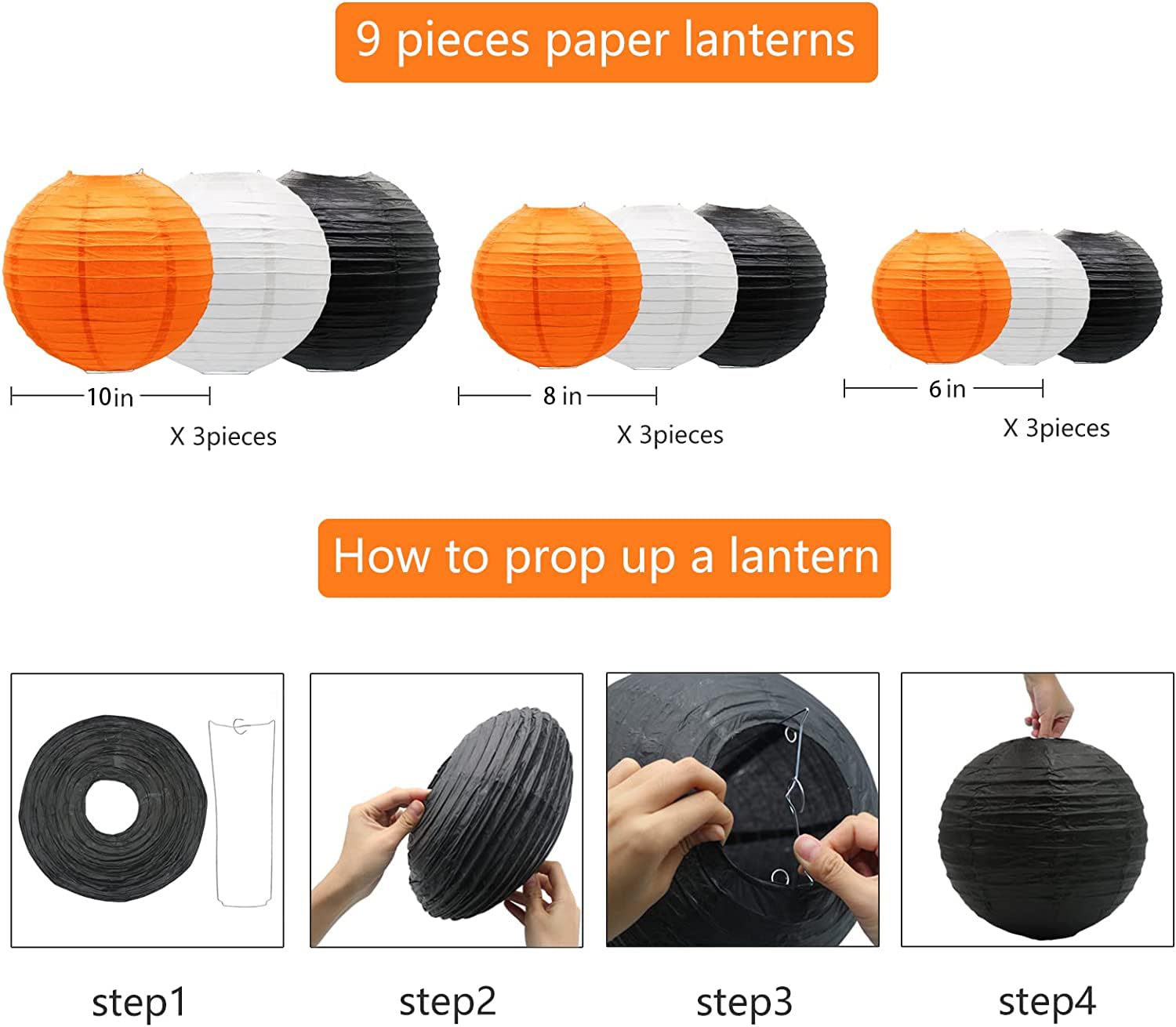 9 pieces paper lanterns

10in

X 3pieces

8 in

X 3pieces

6 in

X 3pieces

How to prop up a lantern

step1

step2

step3

step4