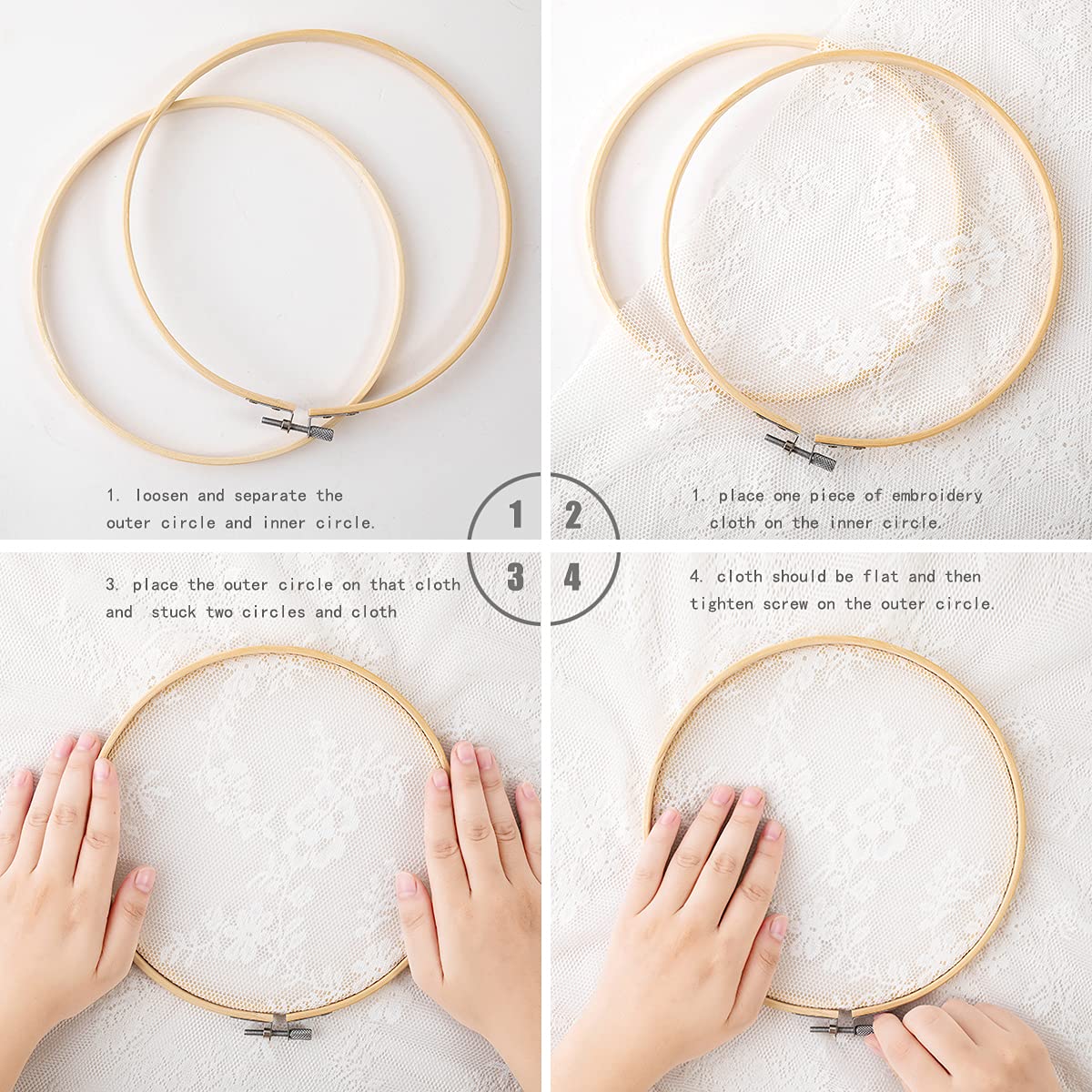 1. loosen and separate the outer circle and inner circle.

1 2

1. place one piece of embroidery cloth on the inner circle.

3. place the outer circle on that cloth and stuck two circles and cloth

3 4

4. cloth should be flat and then tighten screw on the outer circle.