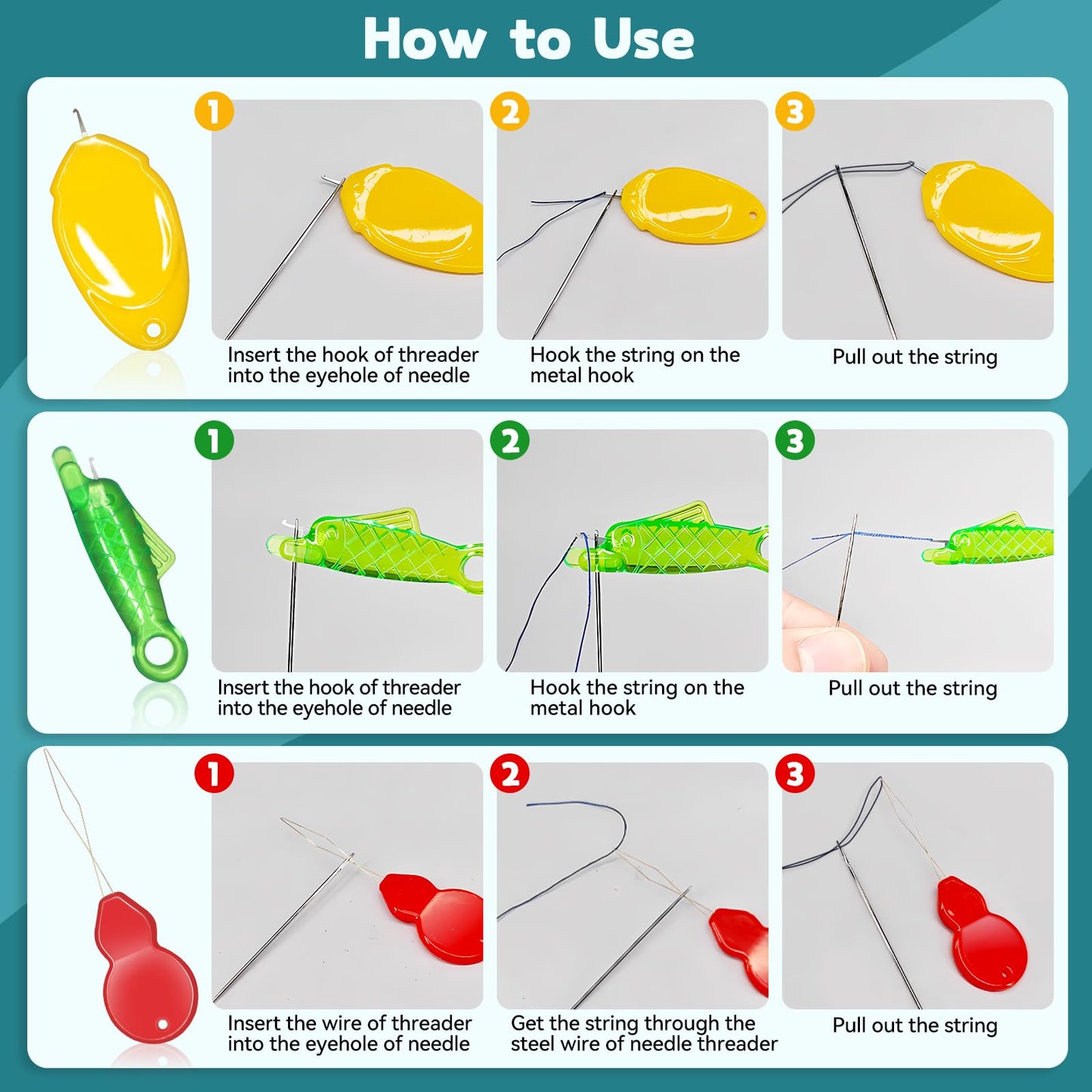 How to Use

1
Insert the hook of threader into the eyehole of needle

2
Hook the string on the metal hook

3
Pull out the string

1
Insert the hook of threader into the eyehole of needle

2
Hook the string on the metal hook

3
Pull out the string

1
Insert the wire of threader into the eyehole of needle

2
Get the string through the steel wire of needle threader

3
Pull out the string