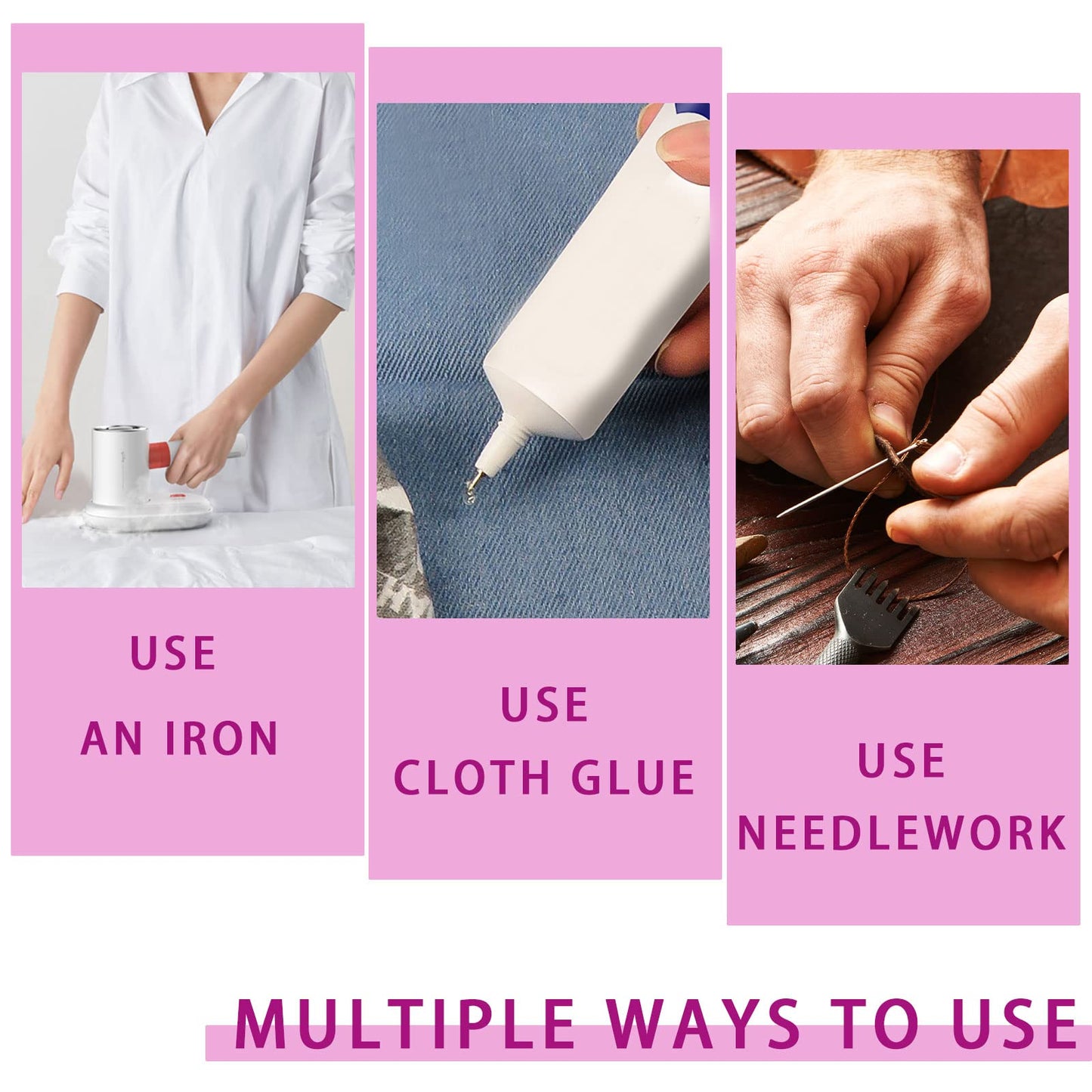 USE
AN IRON

USE
CLOTH GLUE

USE
NEEDLEWORK

MULTIPLE WAYS TO USE