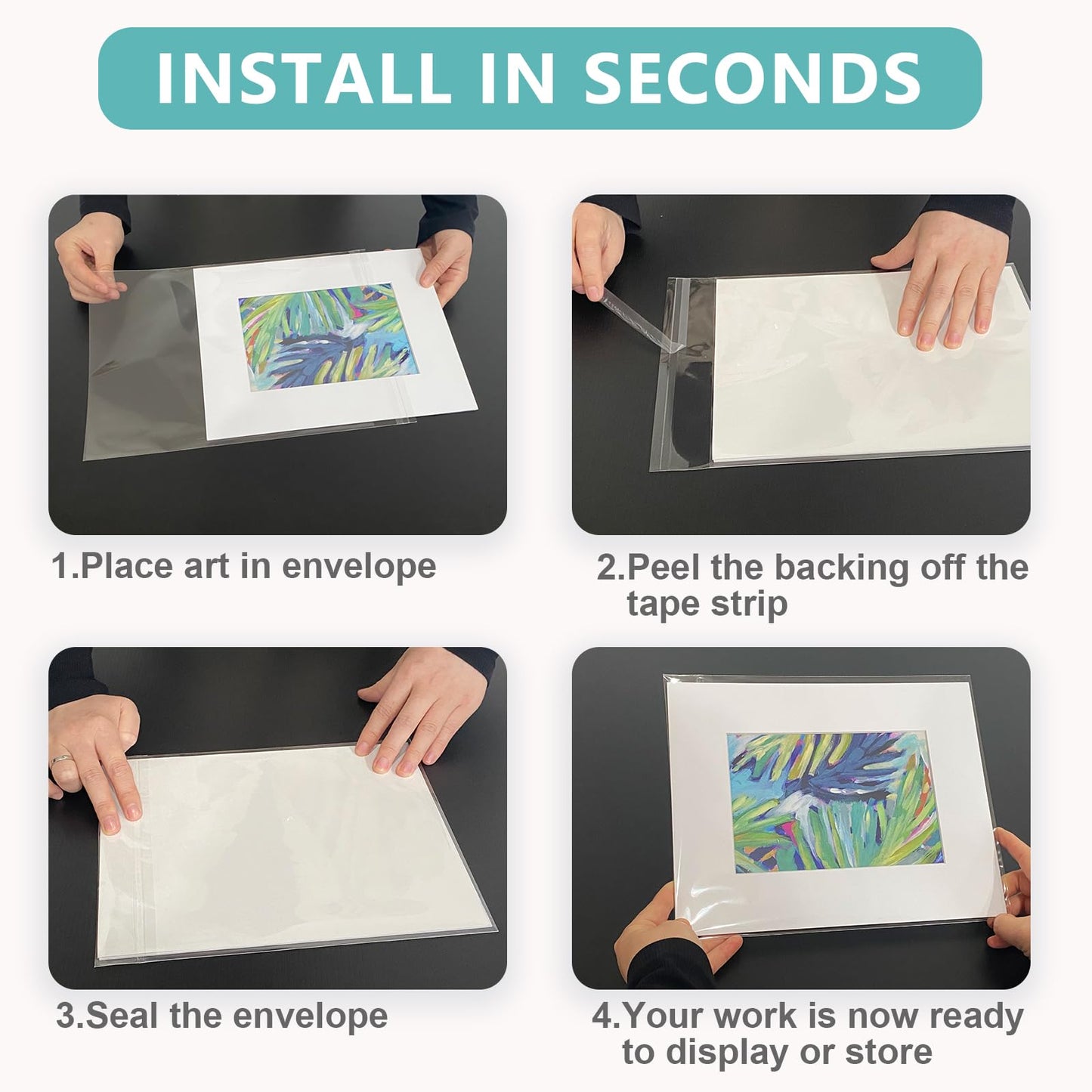 INSTALL IN SECONDS

1.Place art in envelope

2.Peel the backing off the tape strip

3.Seal the envelope

4.Your work is now ready to display or store