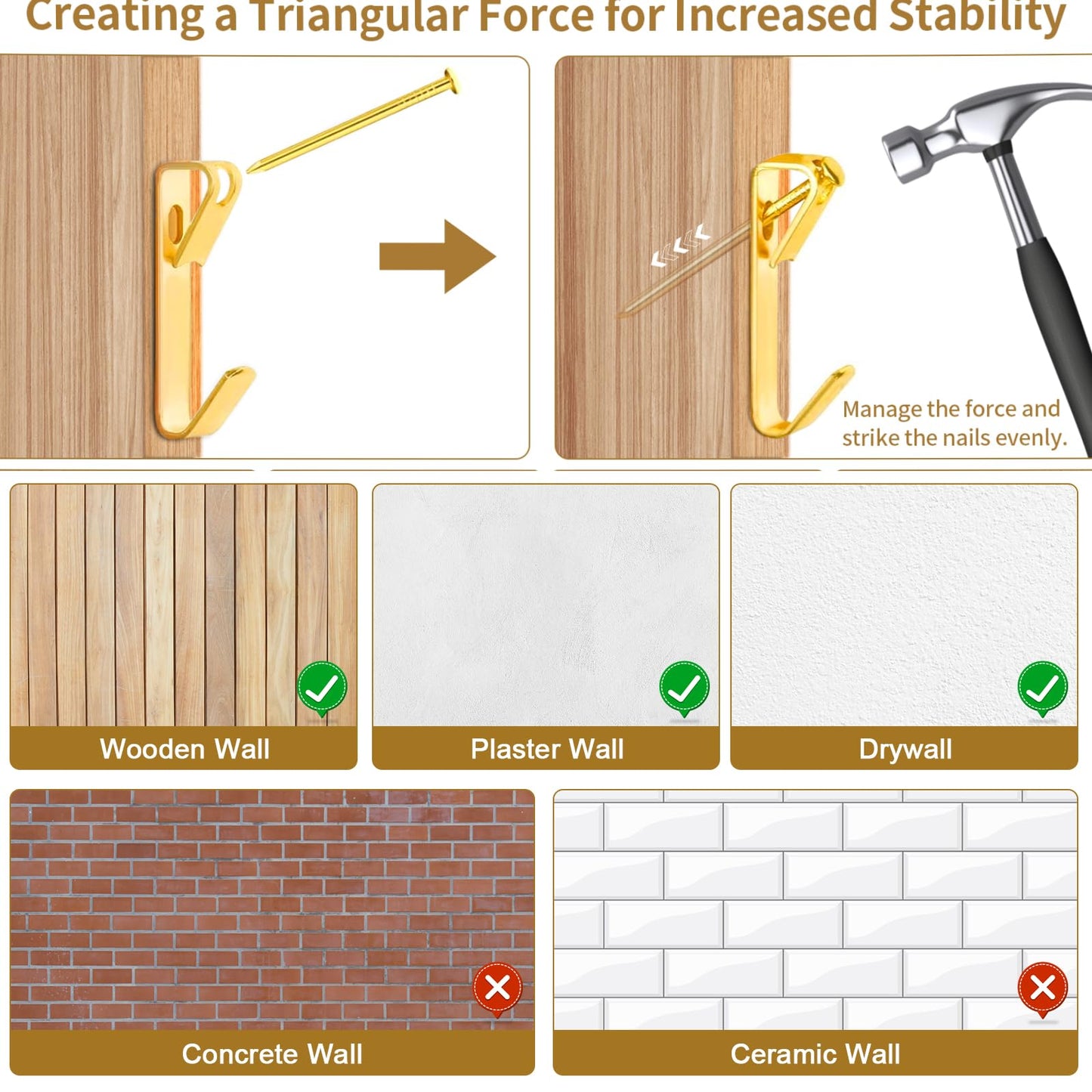 Creating a Triangular Force for Increased Stability

Manage the force and strike the nails evenly.

Wooden Wall

Plaster Wall

Drywall

Concrete Wall

Ceramic Wall