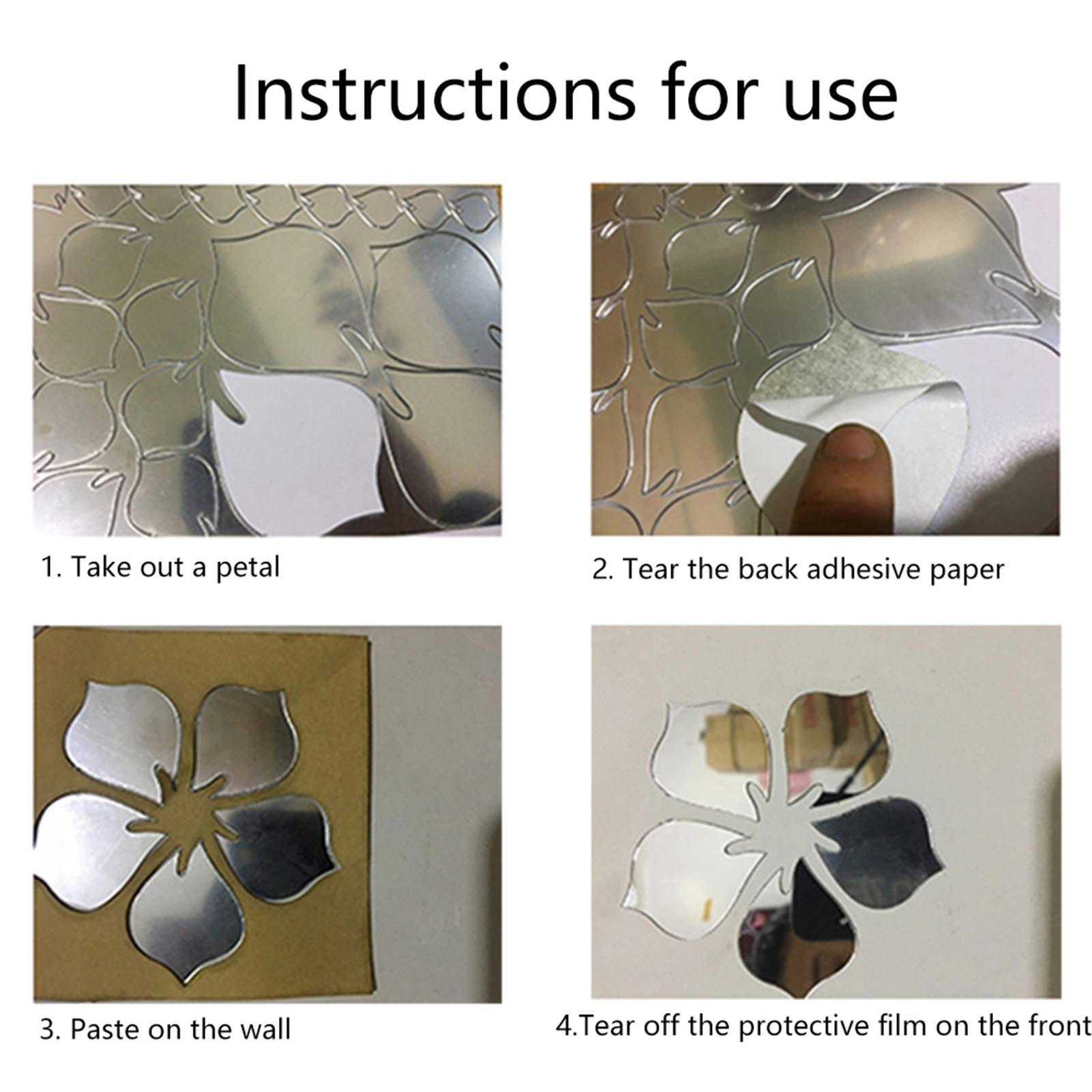 Instructions for use

1. Take out a petal

2. Tear the back adhesive paper

3. Paste on the wall

4.Tear off the protective film on the front