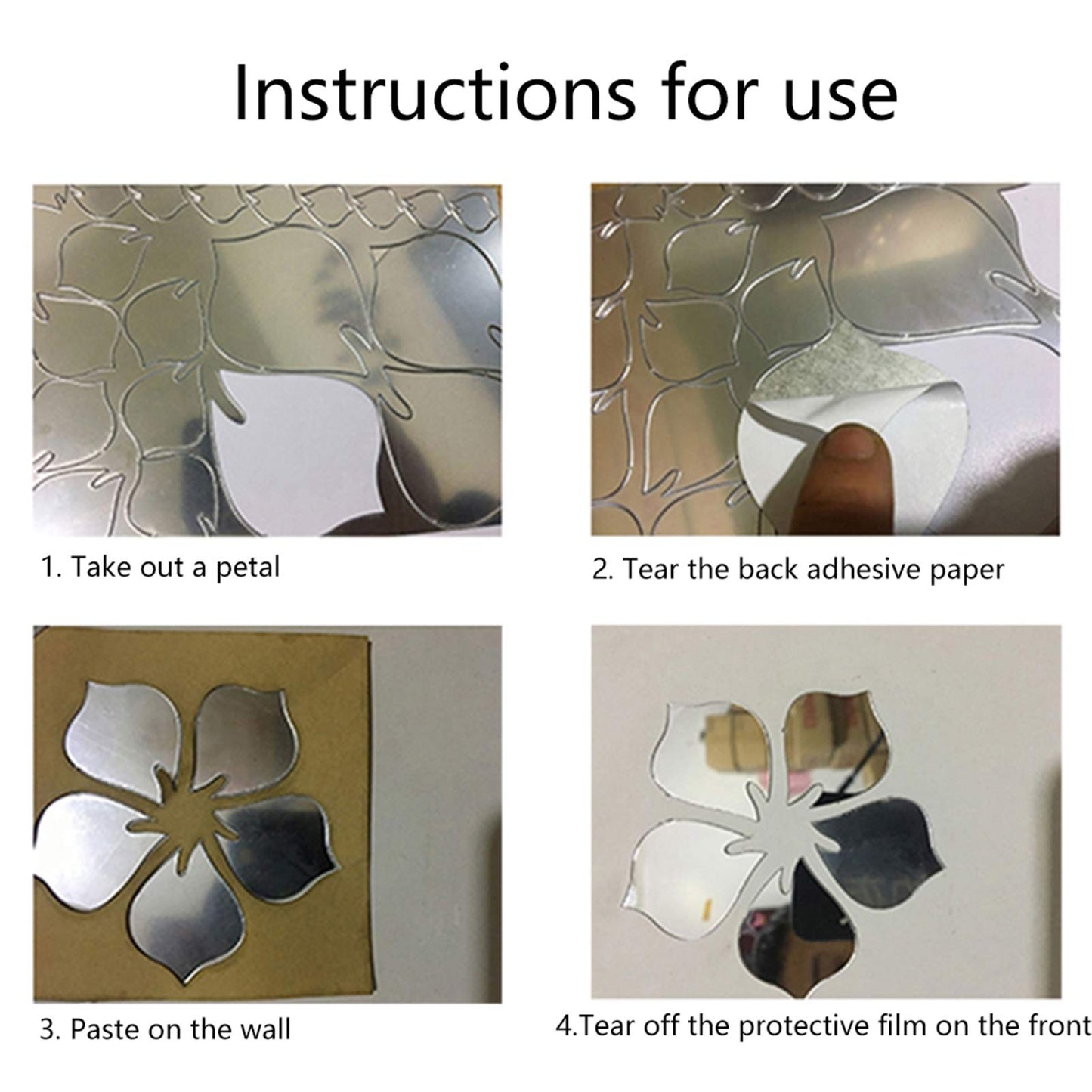 Instructions for use

1. Take out a petal

2. Tear the back adhesive paper

3. Paste on the wall

4.Tear off the protective film on the front