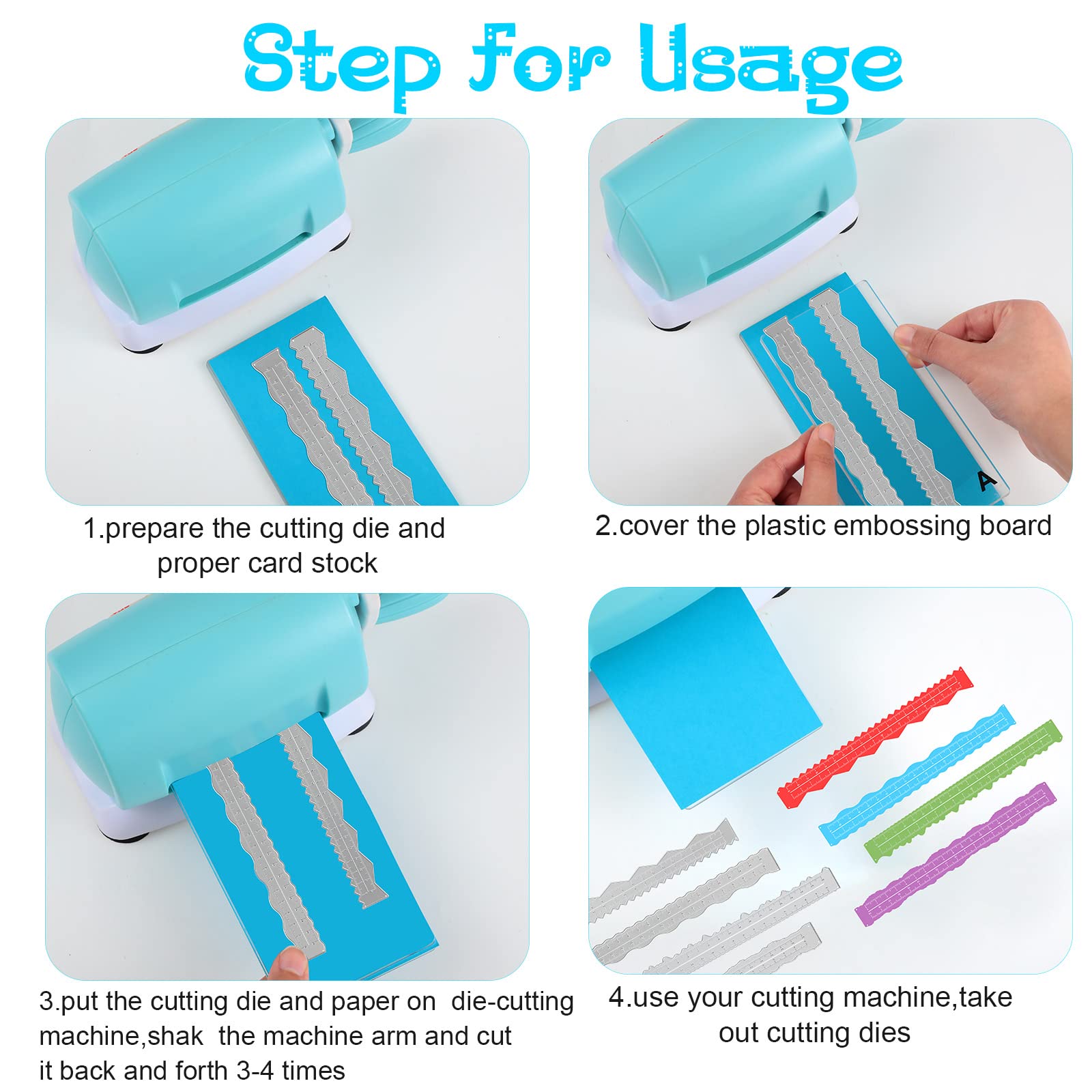 Step for Usage

1.prepare the cutting die and proper card stock

A

2.cover the plastic embossing board

3.put the cutting die and paper on die-cutting machine,shak the machine arm and cut it back and forth 3-4 times

4.use your cutting machine,take out cutting dies