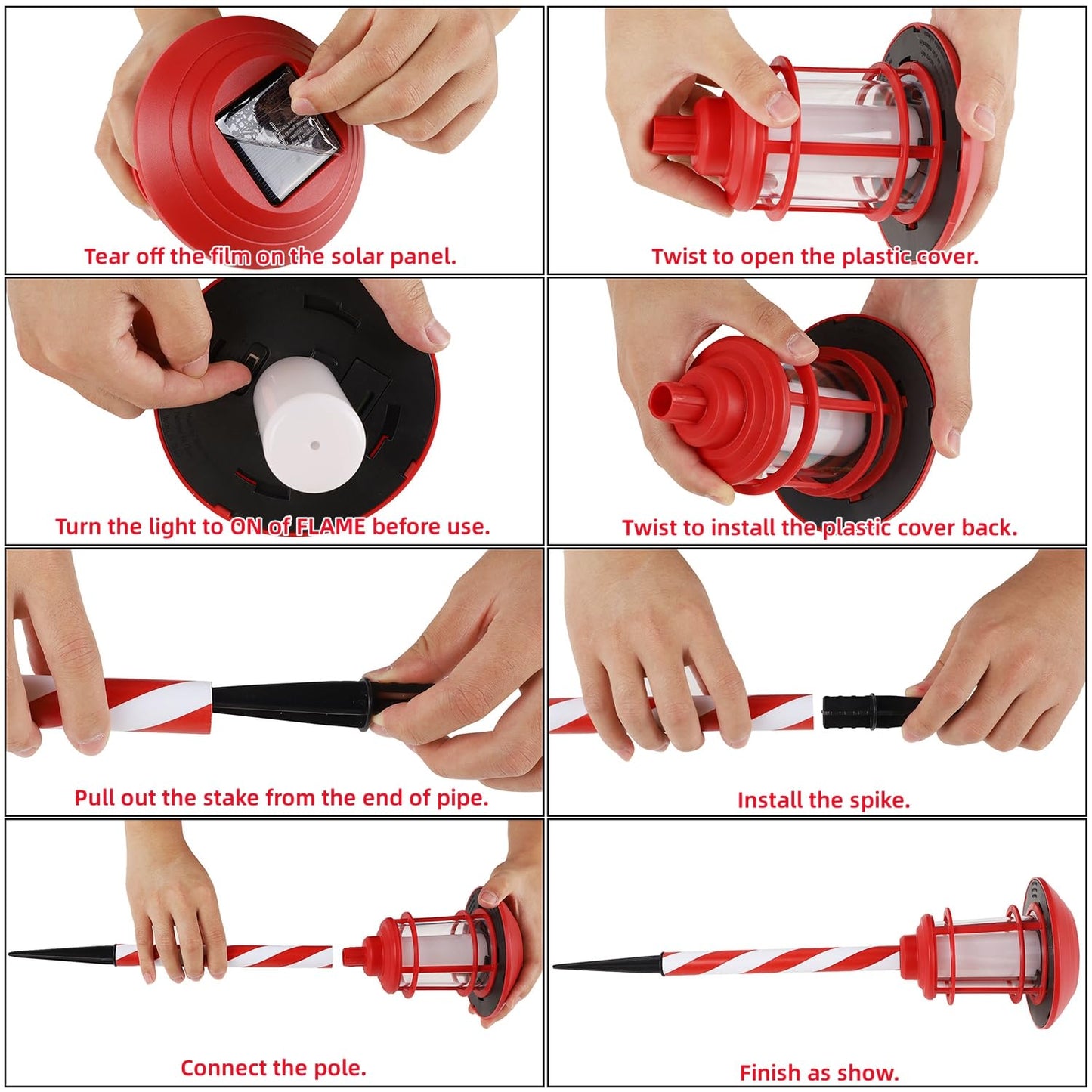 Tear off the film on the solar panel.

Twist to open the plastic cover.

Turn the light to ON of FLAME before use.

Twist to install the plastic cover back.

Pull out the stake from the end of pipe.

Install the spike.

Connect the pole.

Finish as show.