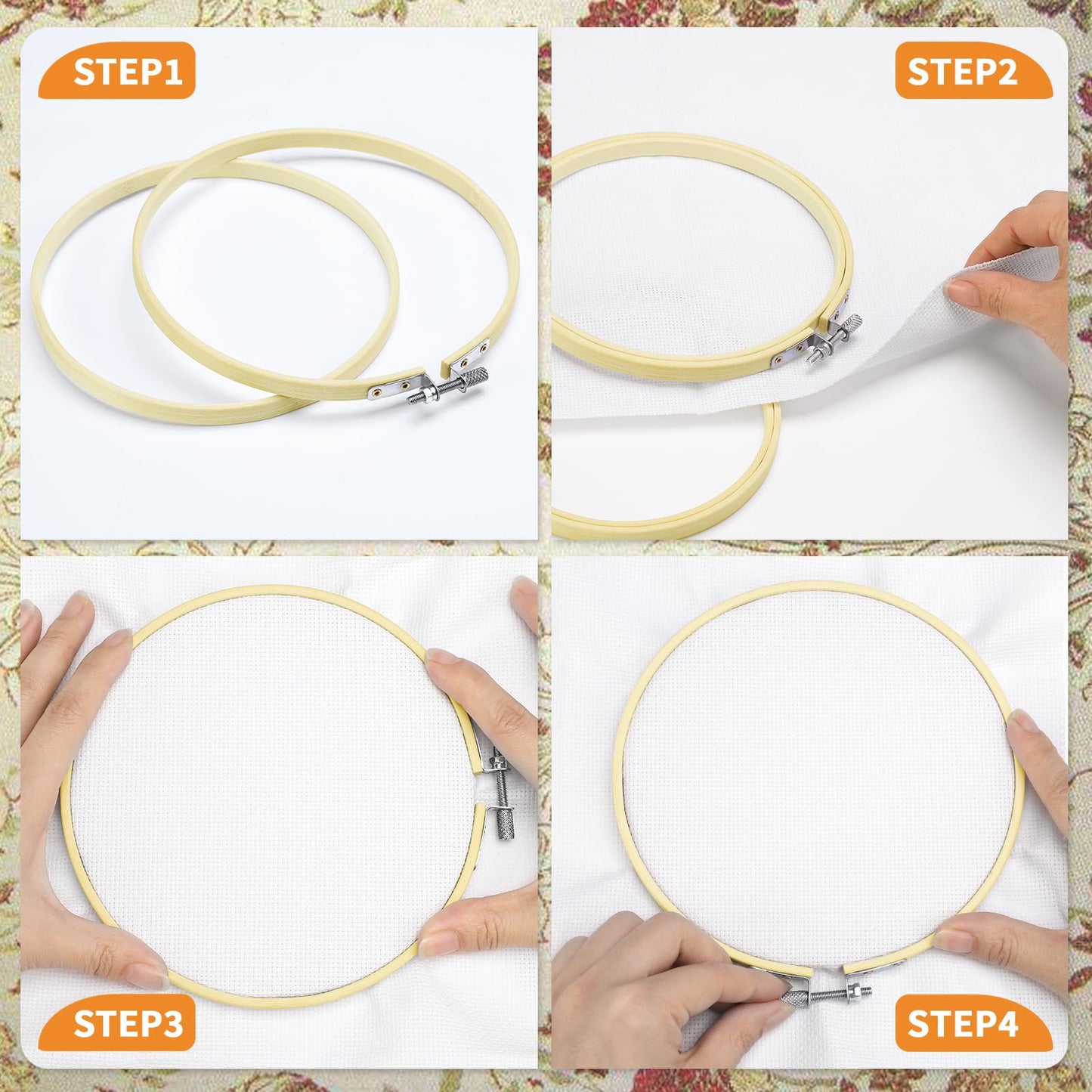 STEP1

STEP2

STEP3

STEP4