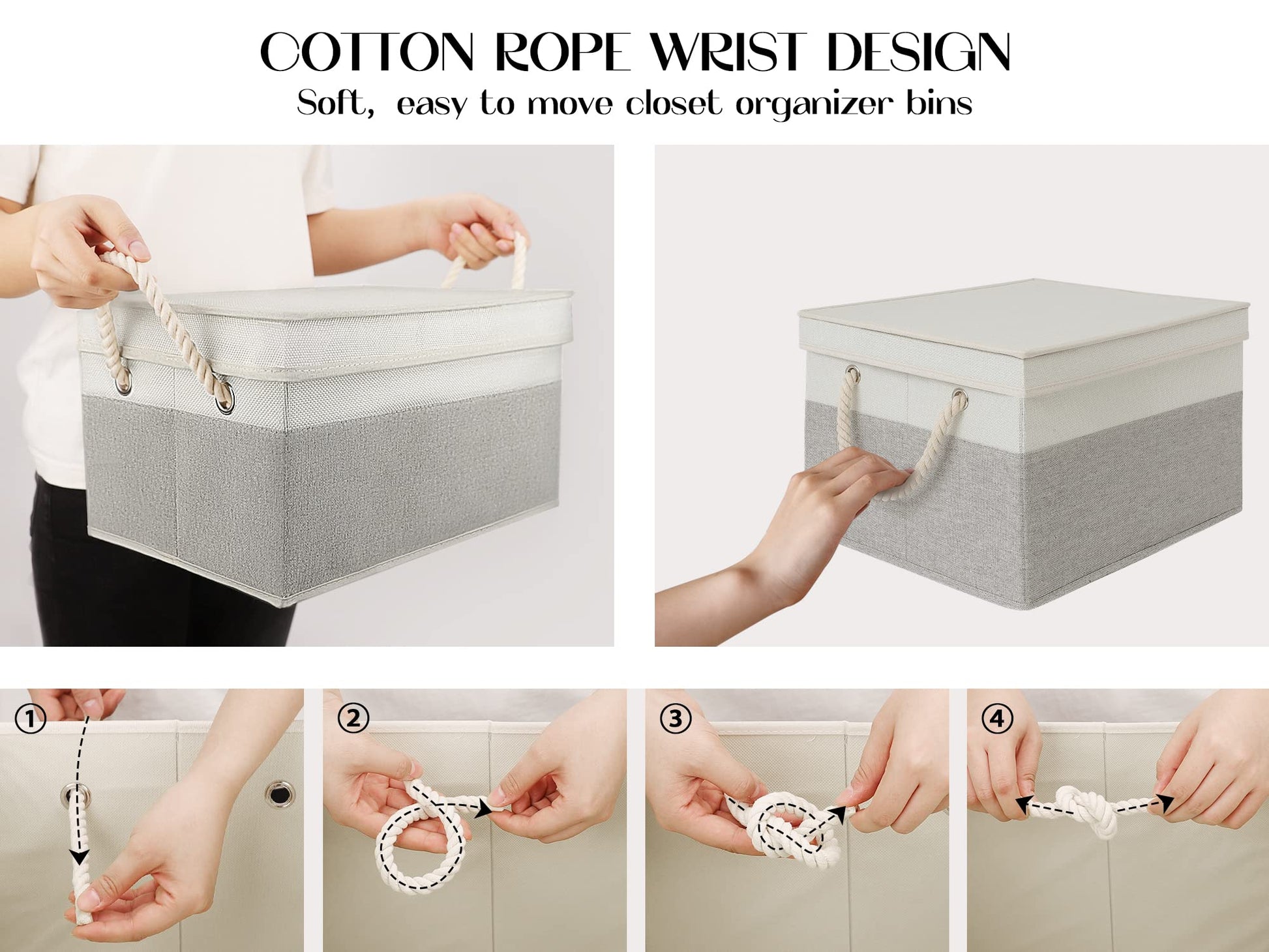 COTTON ROPE WRIST DESIGN
Soft, easy to move closet organizer bins

①

②

③

④