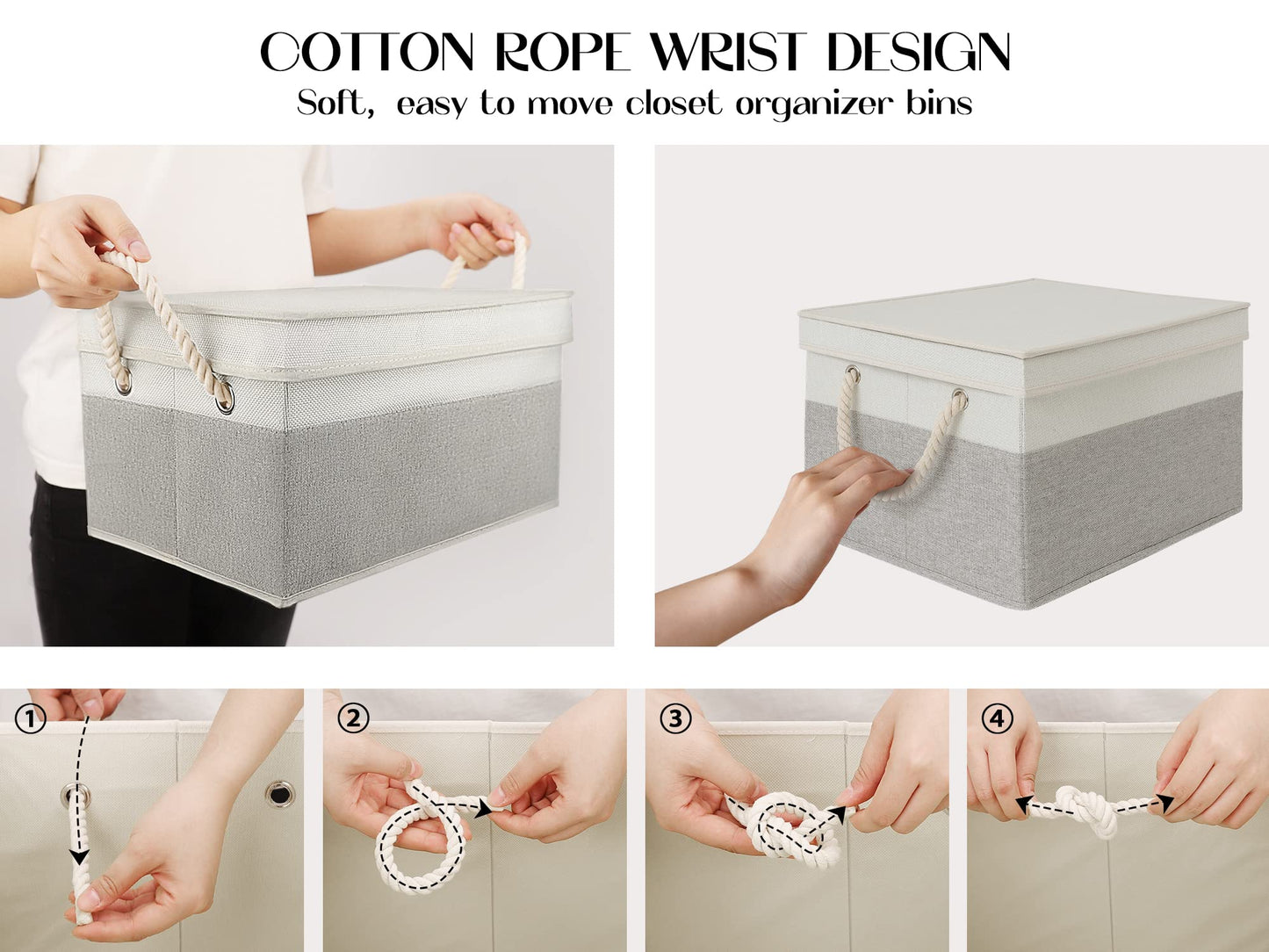 COTTON ROPE WRIST DESIGN
Soft, easy to move closet organizer bins

①

②

③

④