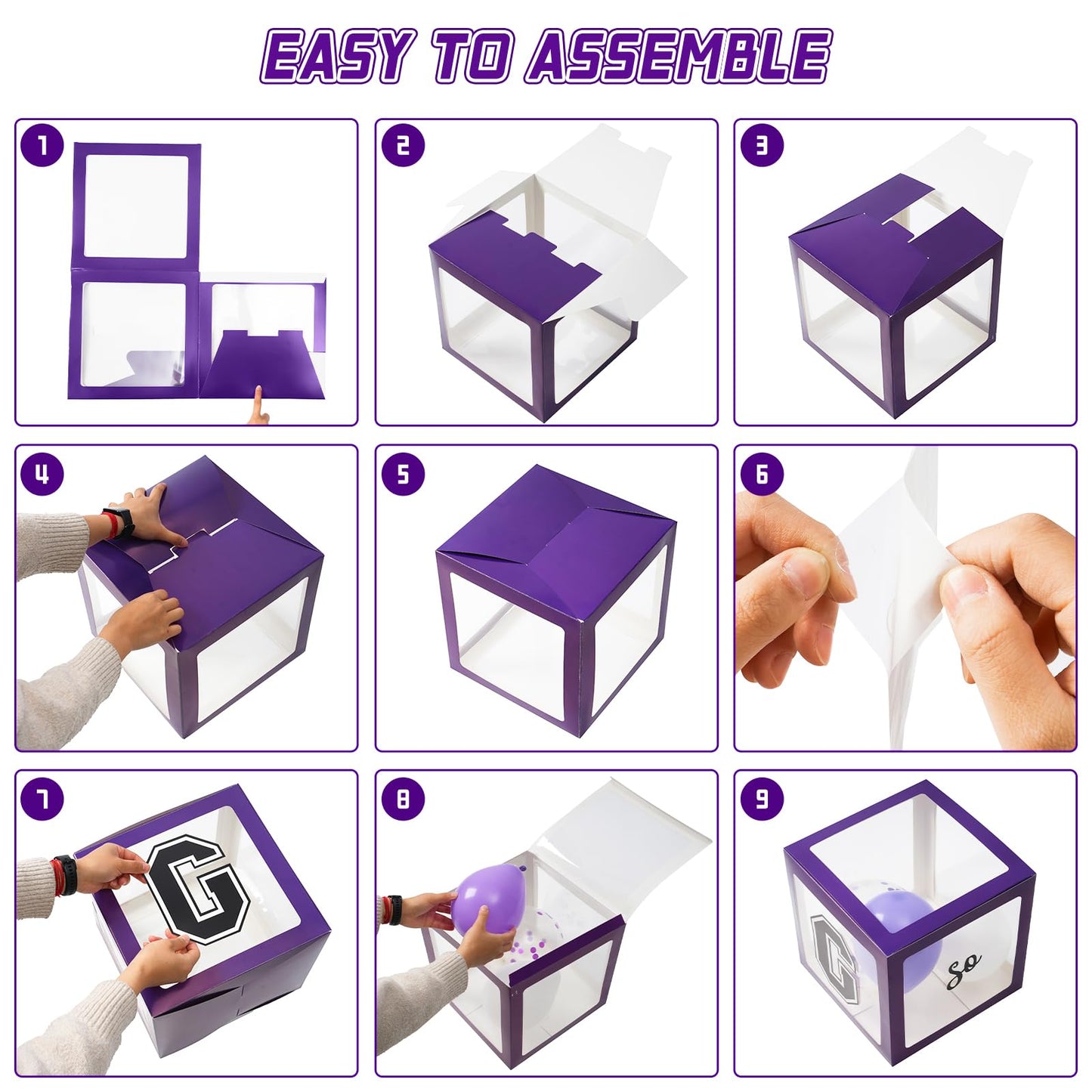 EASY TO ASSEMBLE

1

2

3

4

5

6

7

G

8

9

G

So