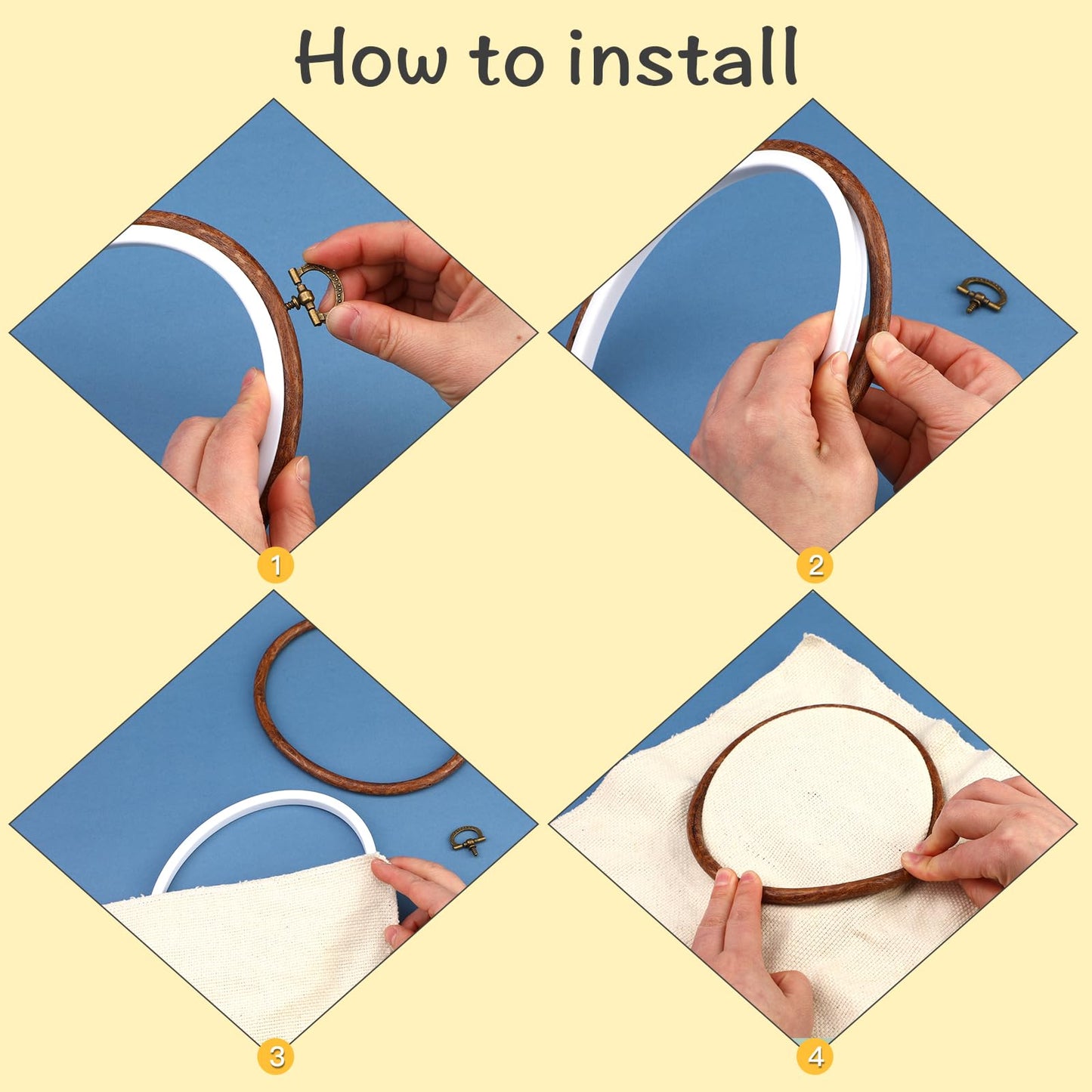 How to install

1

2

3

4