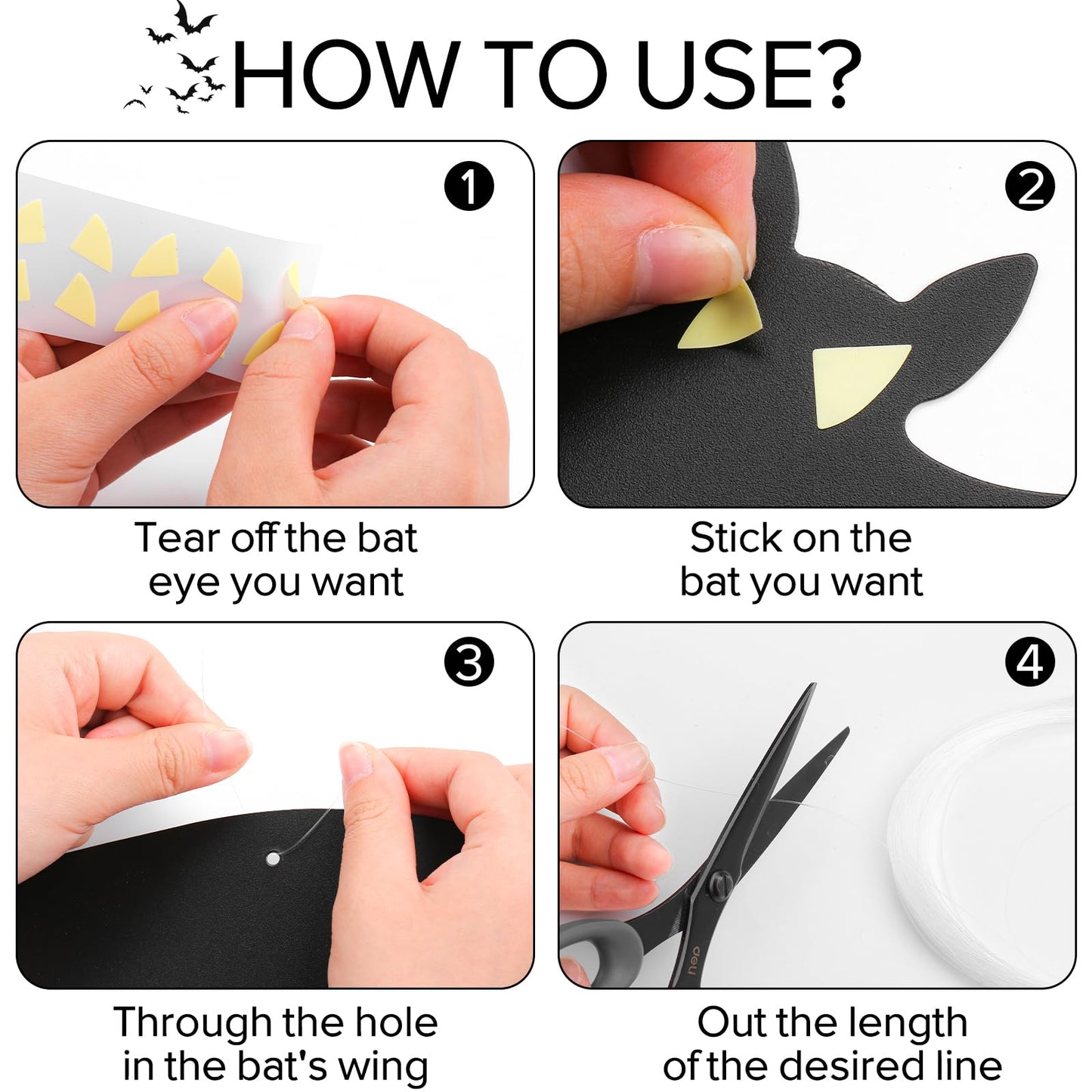 HOW TO USE?

1

Tear off the bat eye you want

2

Stick on the bat you want

3

Through the hole in the bat's wing

4

deli

Out the length of the desired line