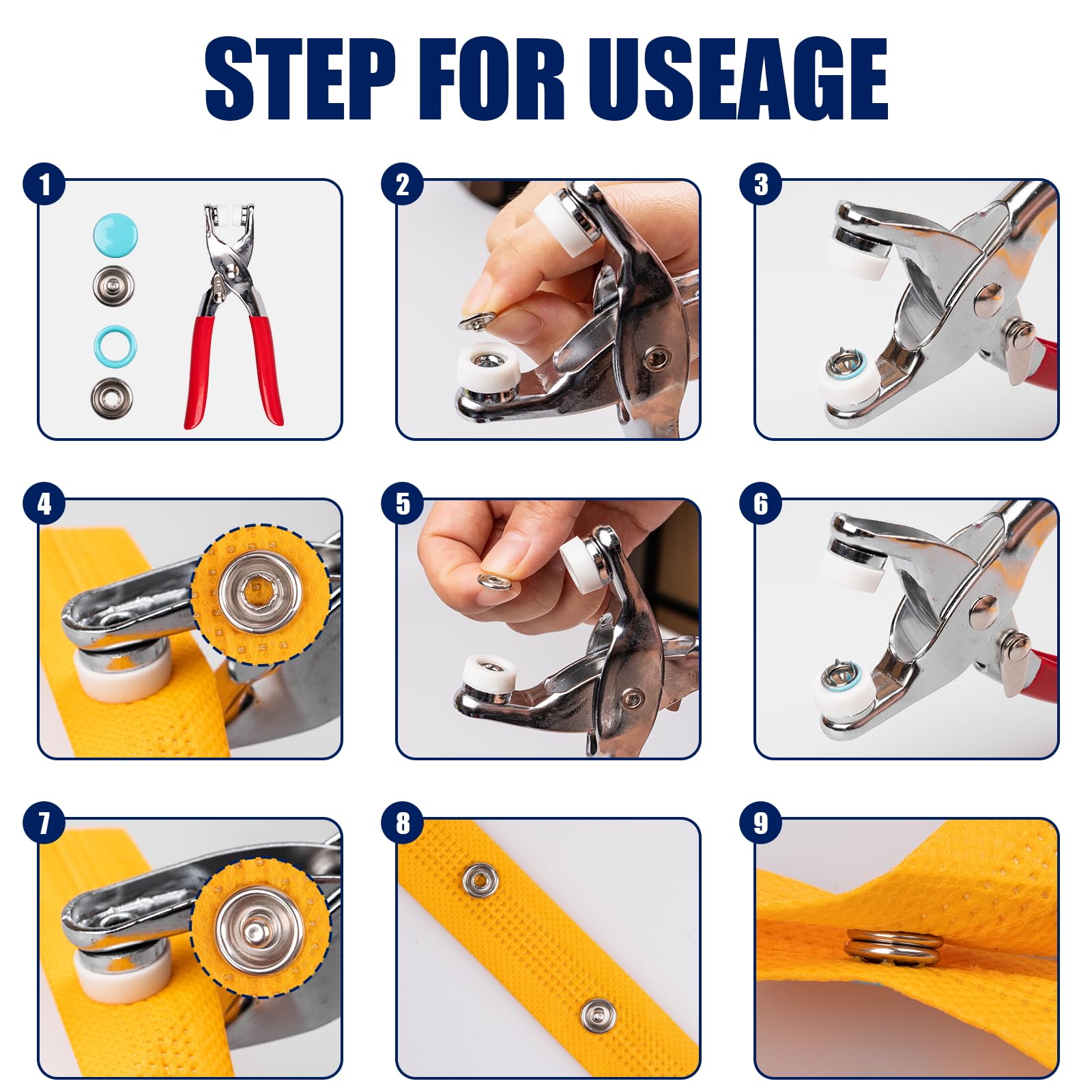 STEP FOR USEAGE

1

2

3

4

5

6

7

8

9