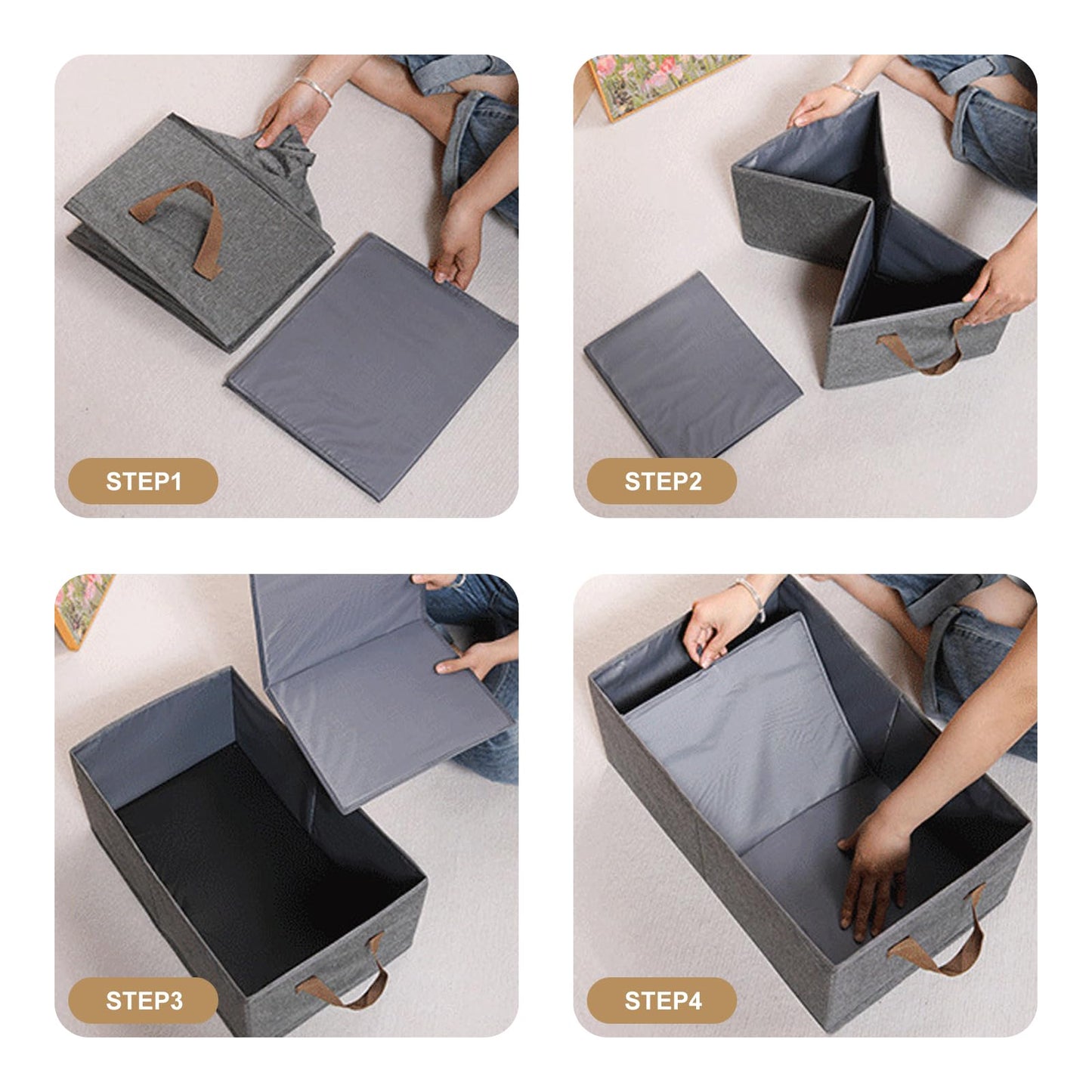 STEP1

STEP2

STEP3

STEP4