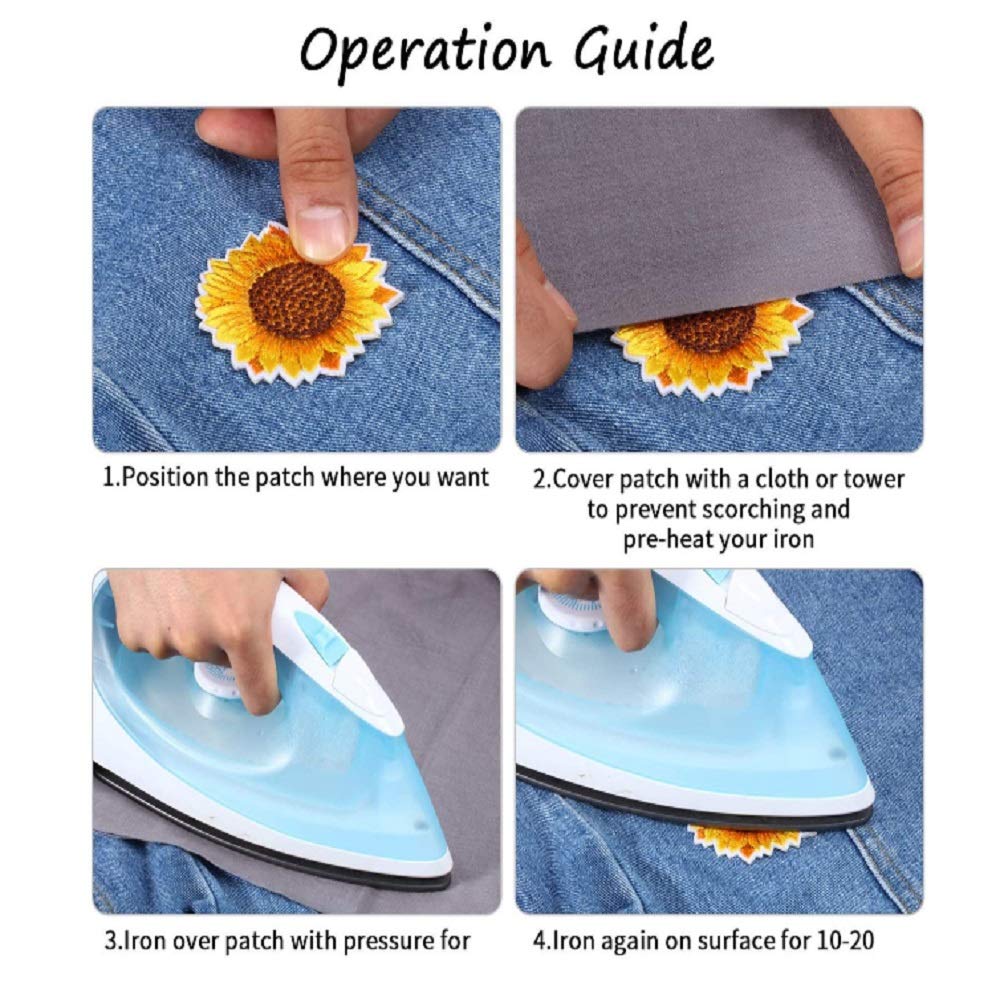 Operation Guide

1.Position the patch where you want

2.Cover patch with a cloth or tower to prevent scorching and pre-heat your iron

3.Iron over patch with pressure for

4.Iron again on surface for 10-20