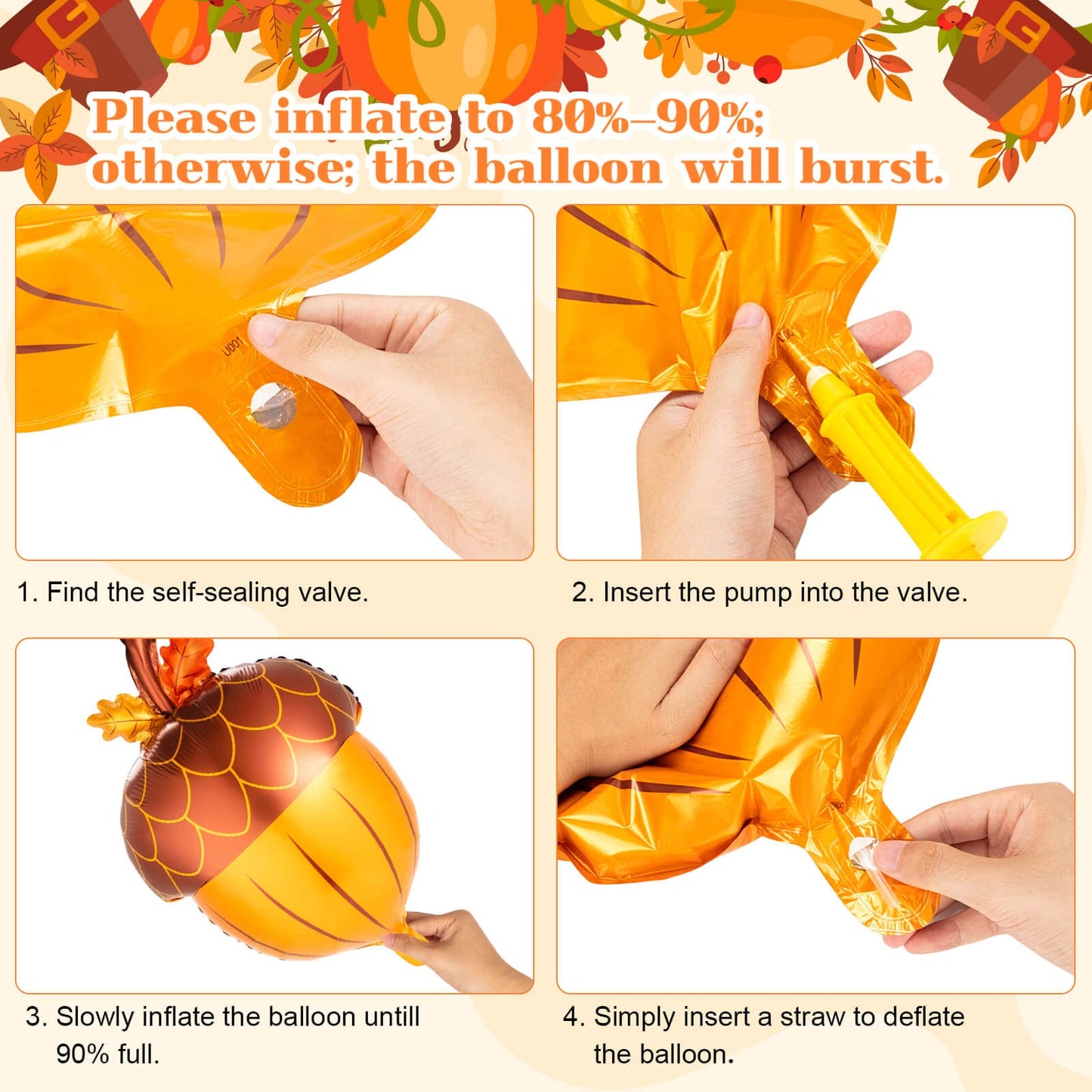 Please inflate to 80%–90%; otherwise; the balloon will burst.

U001

1. Find the self-sealing valve.

2. Insert the pump into the valve.

3. Slowly inflate the balloon untill 90% full.

4. Simply insert a straw to deflate the balloon.