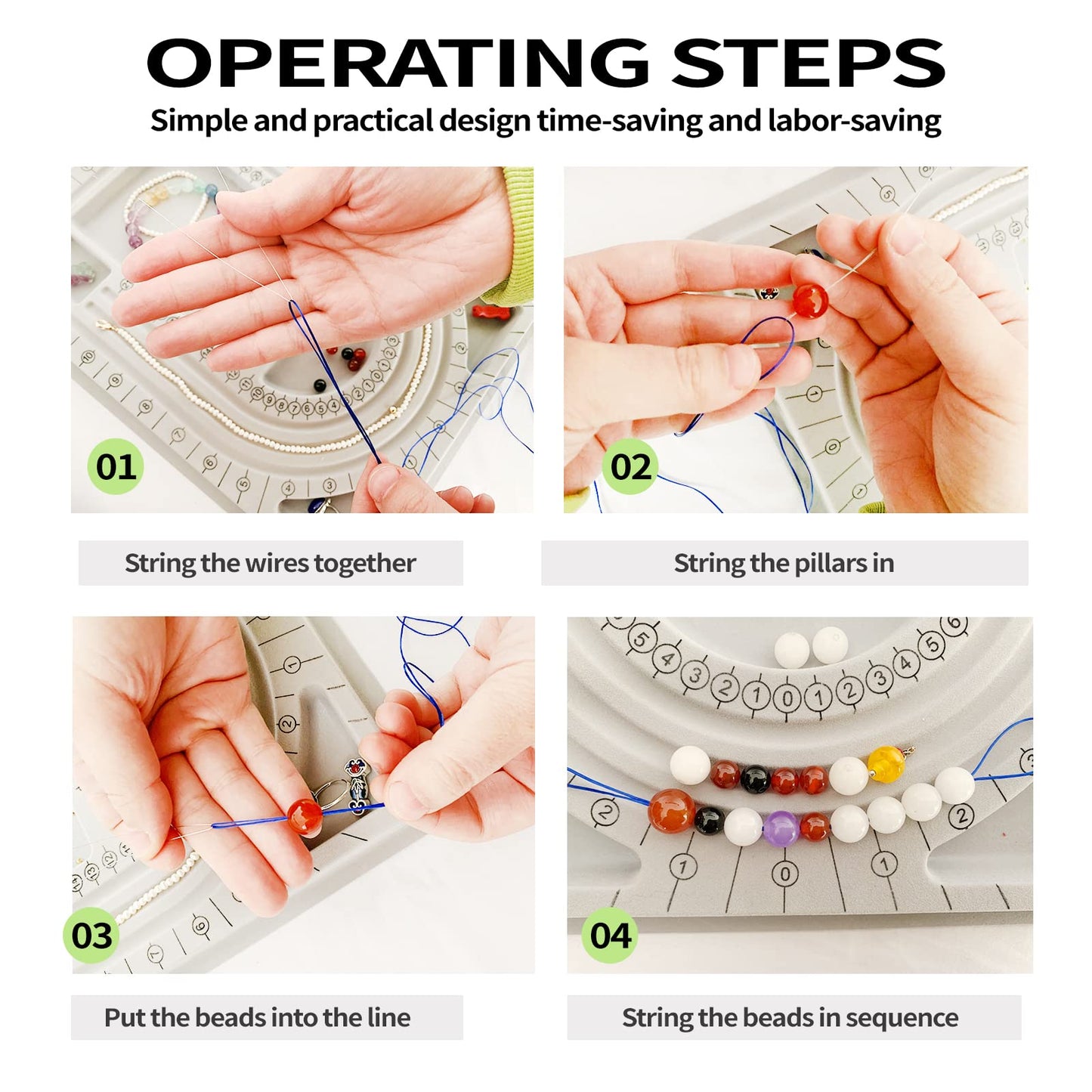 OPERATING STEPS
Simple and practical design time-saving and labor-saving

01

String the wires together

02

String the pillars in

03

Put the beads into the line

04

String the beads in sequence