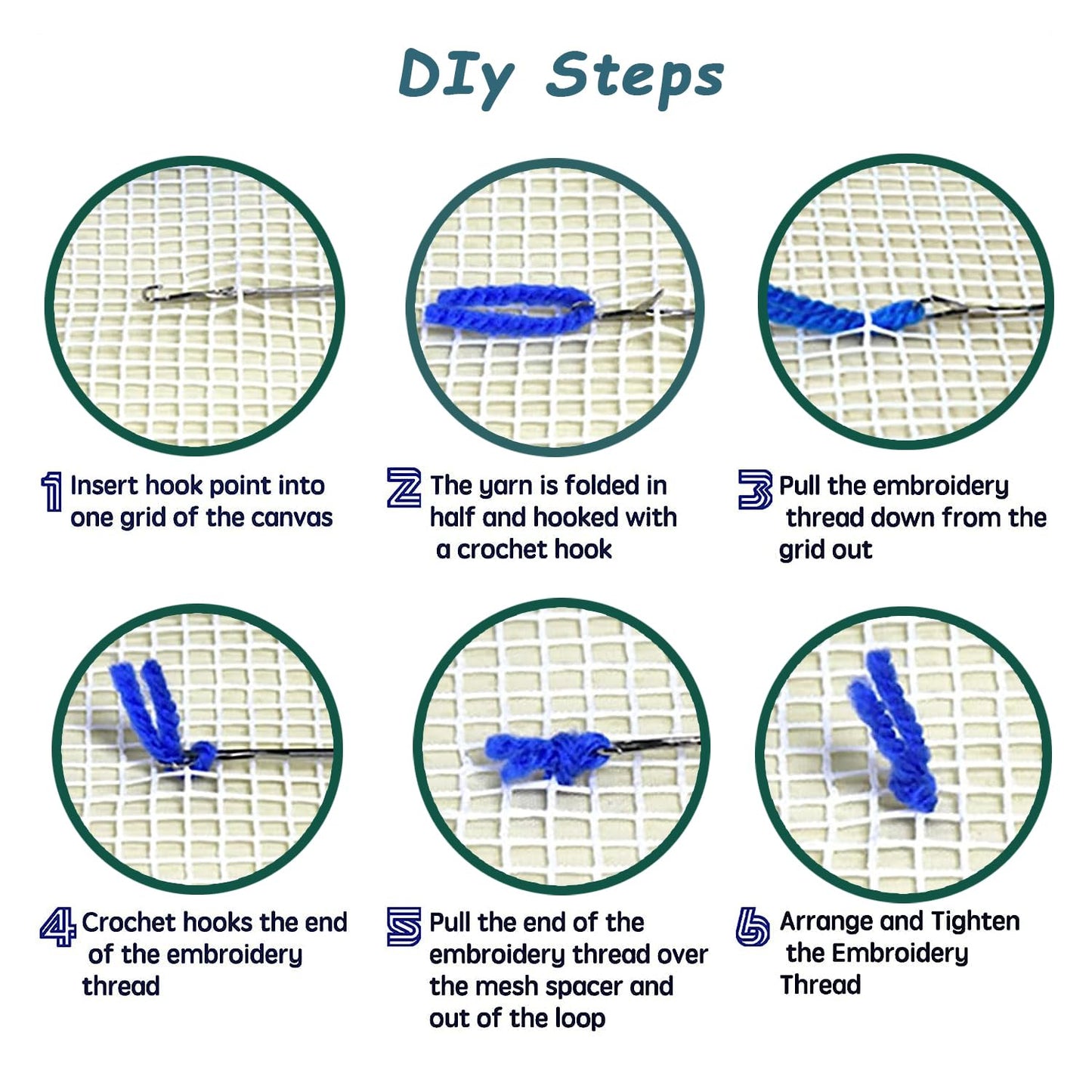 DIy Steps

1 Insert hook point into one grid of the canvas

2 The yarn is folded in half and hooked with a crochet hook

3 Pull the embroidery thread down from the grid out

4 Crochet hooks the end of the embroidery thread

5 Pull the end of the embroidery thread over the mesh spacer and out of the loop

6 Arrange and Tighten the Embroidery Thread