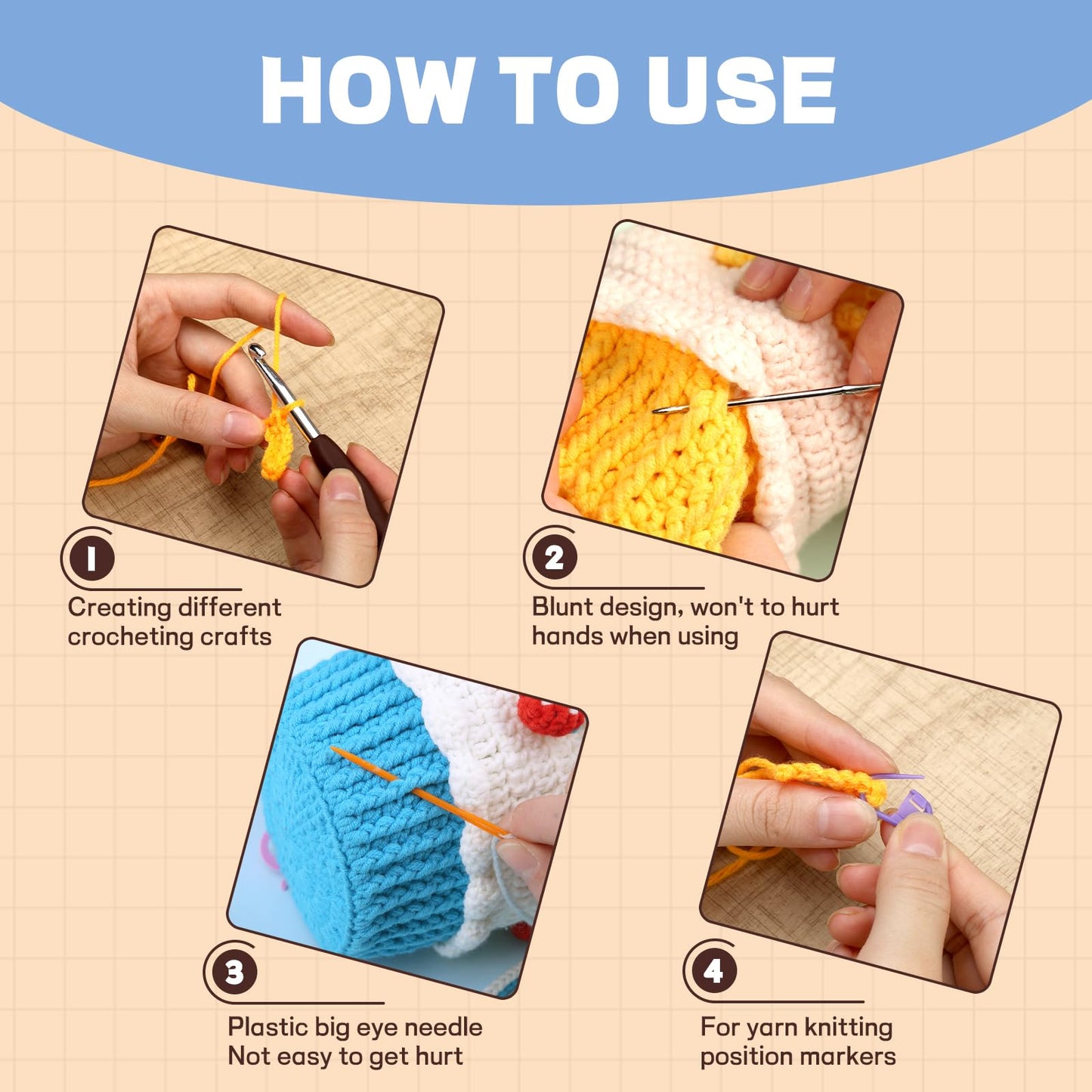 HOW TO USE

1
Creating different crocheting crafts

2
Blunt design, won't to hurt hands when using

3
Plastic big eye needle
Not easy to get hurt

4
For yarn knitting position markers