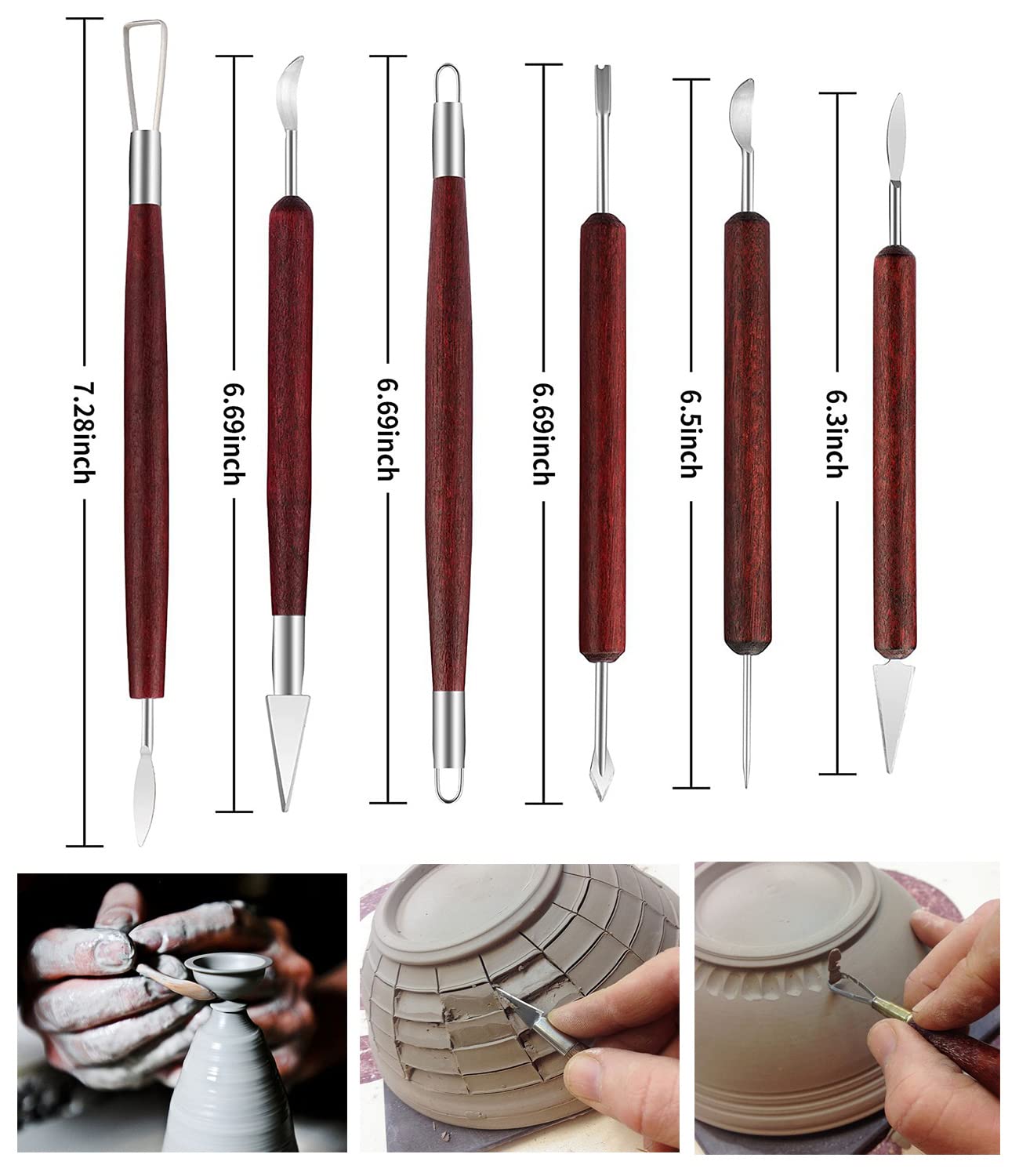 7.28inch

6.69inch

6.69inch

6.69inch

6.5inch

6.3inch