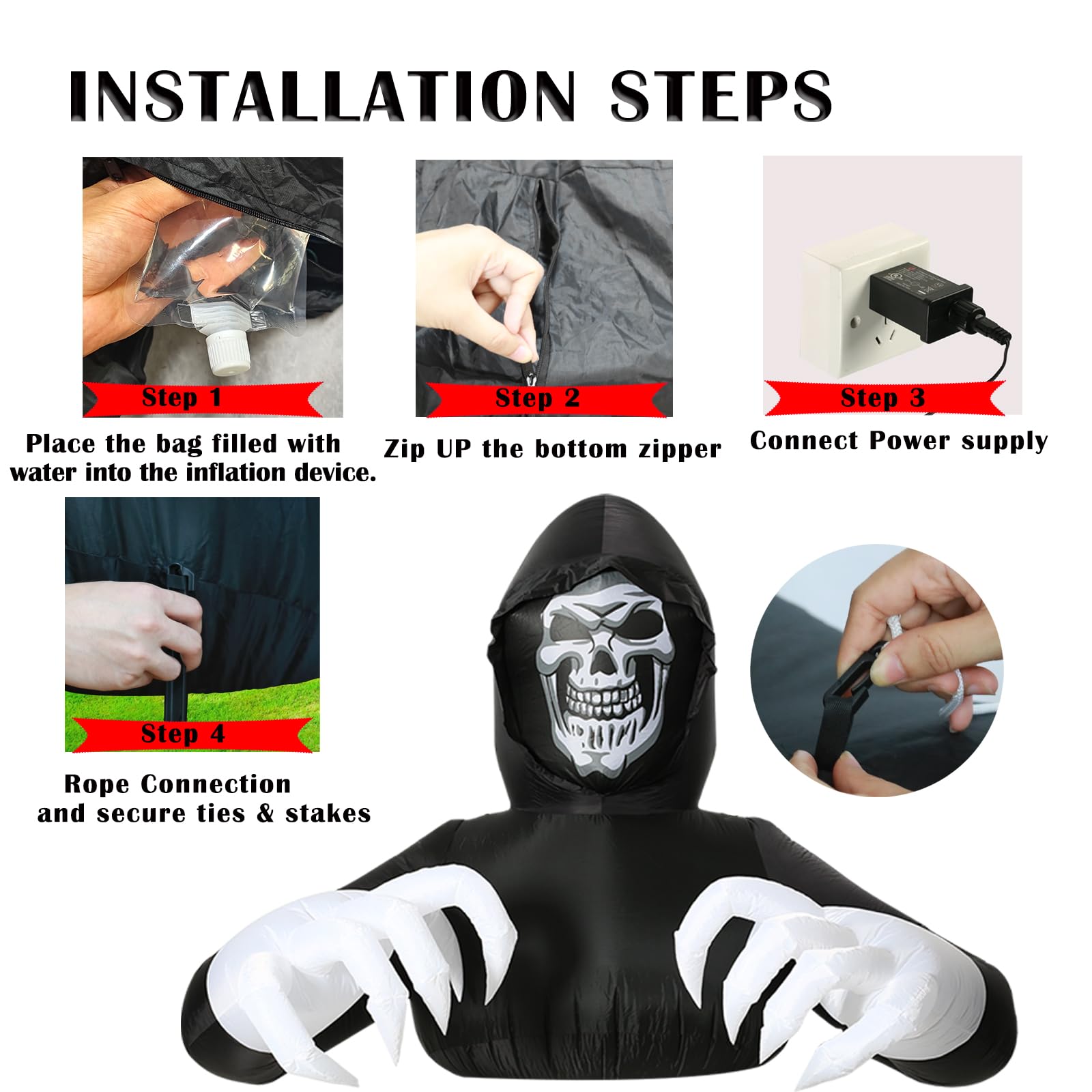 INSTALLATION STEPS

Step 1

Place the bag filled with water into the inflation device.

Step 2

Zip UP the bottom zipper

Step 3

Connect Power supply

Step 4

Rope Connection and secure ties & stakes