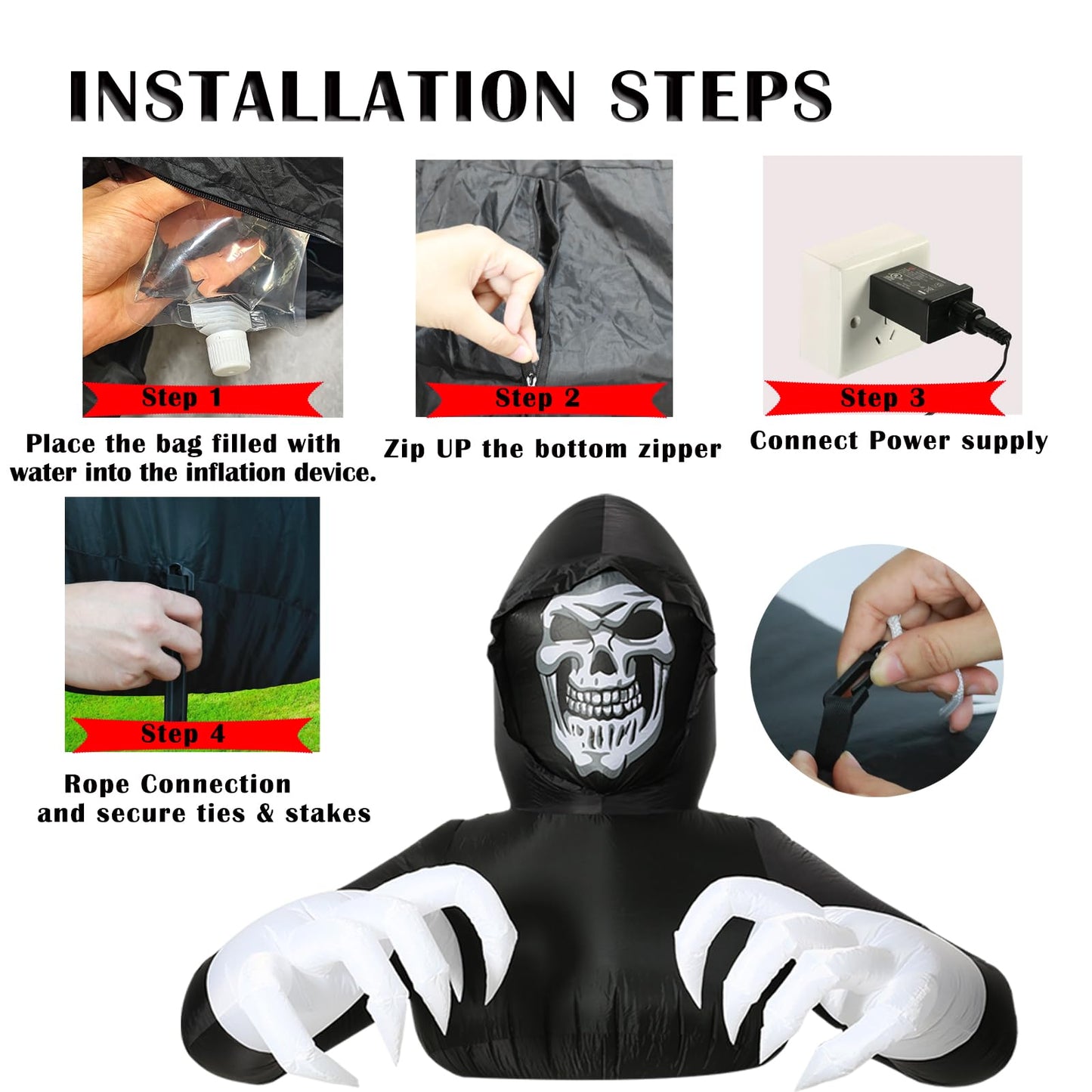 INSTALLATION STEPS

Step 1

Place the bag filled with water into the inflation device.

Step 2

Zip UP the bottom zipper

Step 3

Connect Power supply

Step 4

Rope Connection and secure ties & stakes